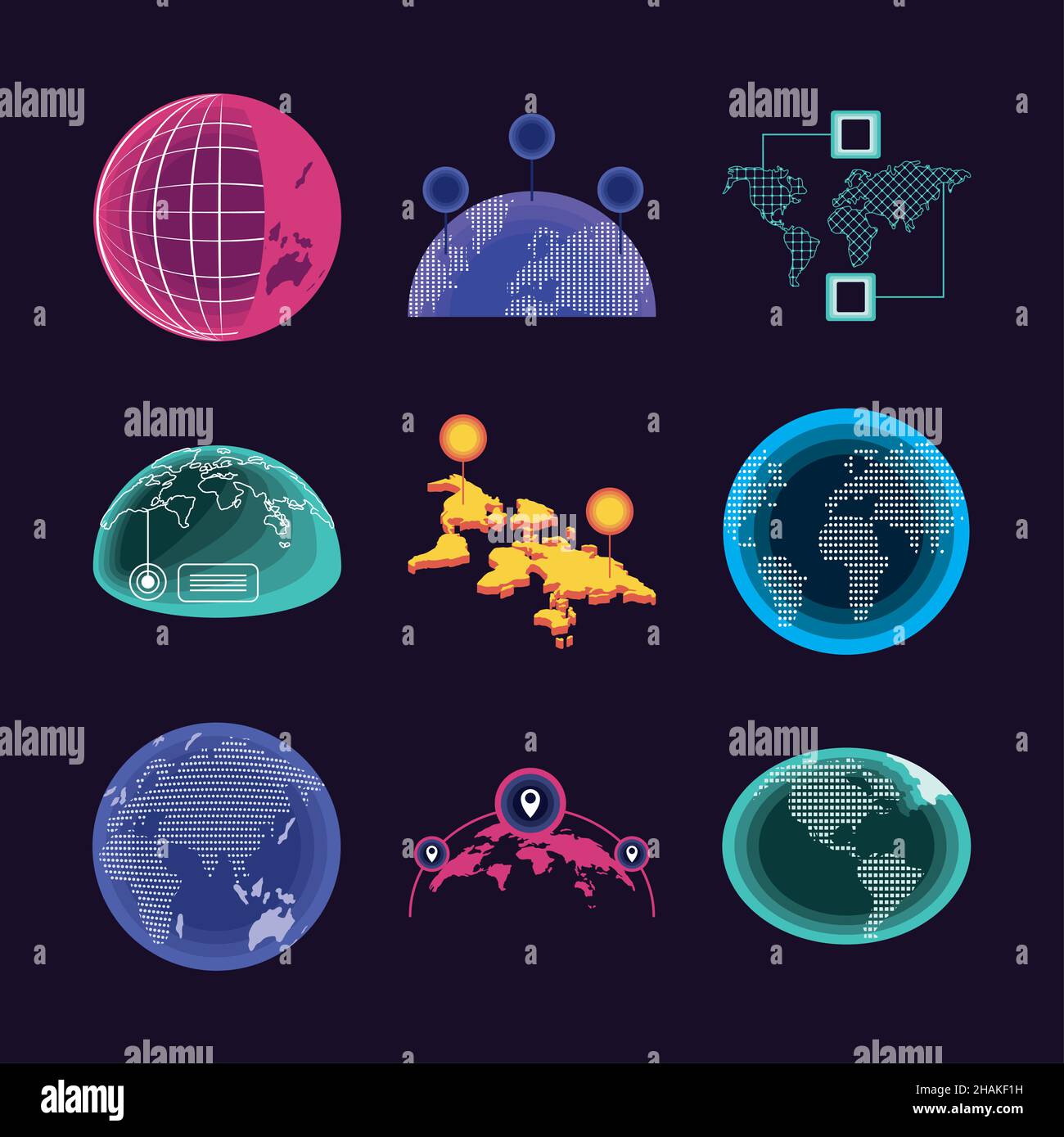 alamy
alamy
alamy
alamy
alamy
alamy
alamy
alamy
alamy
Image ID: 2HAKF1H
www.alamy.com