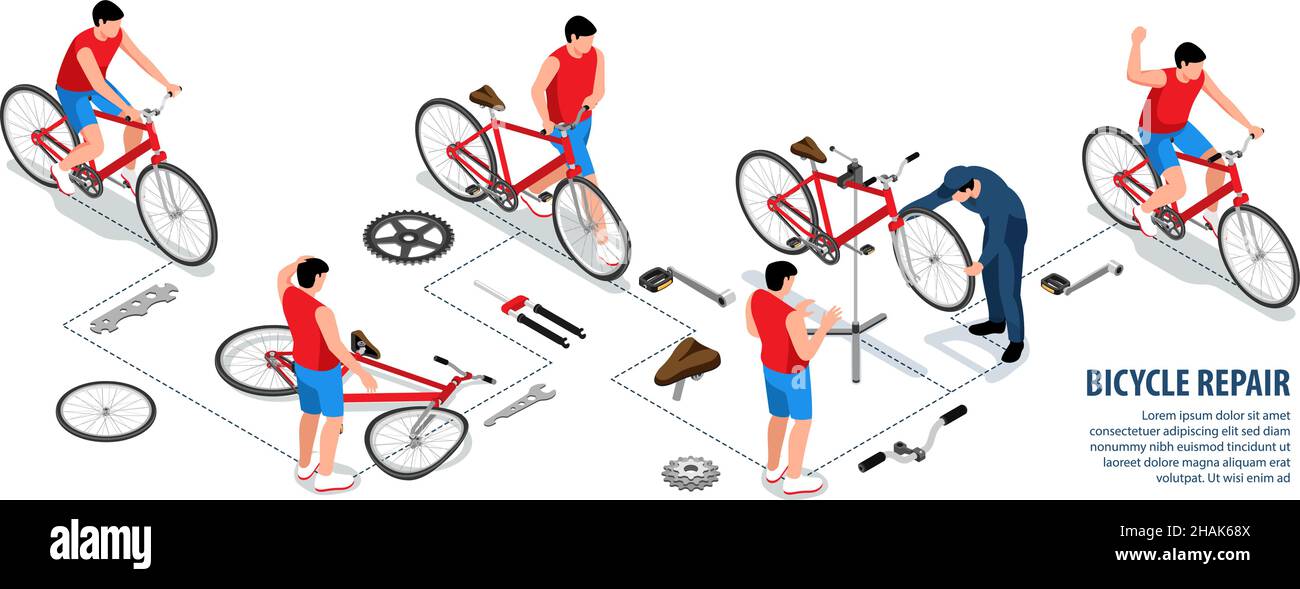 BICYCLE REPAIR

Lorem ipsum dolor sit amet consectetuer adipiscing elit sed diam nonummy nibh euismod tincidunt ut laoreet dolore magna aliquam erat volutpat. Ut wisi enim ad

alamy

Image ID: 2HAK68X
www.alamy.com