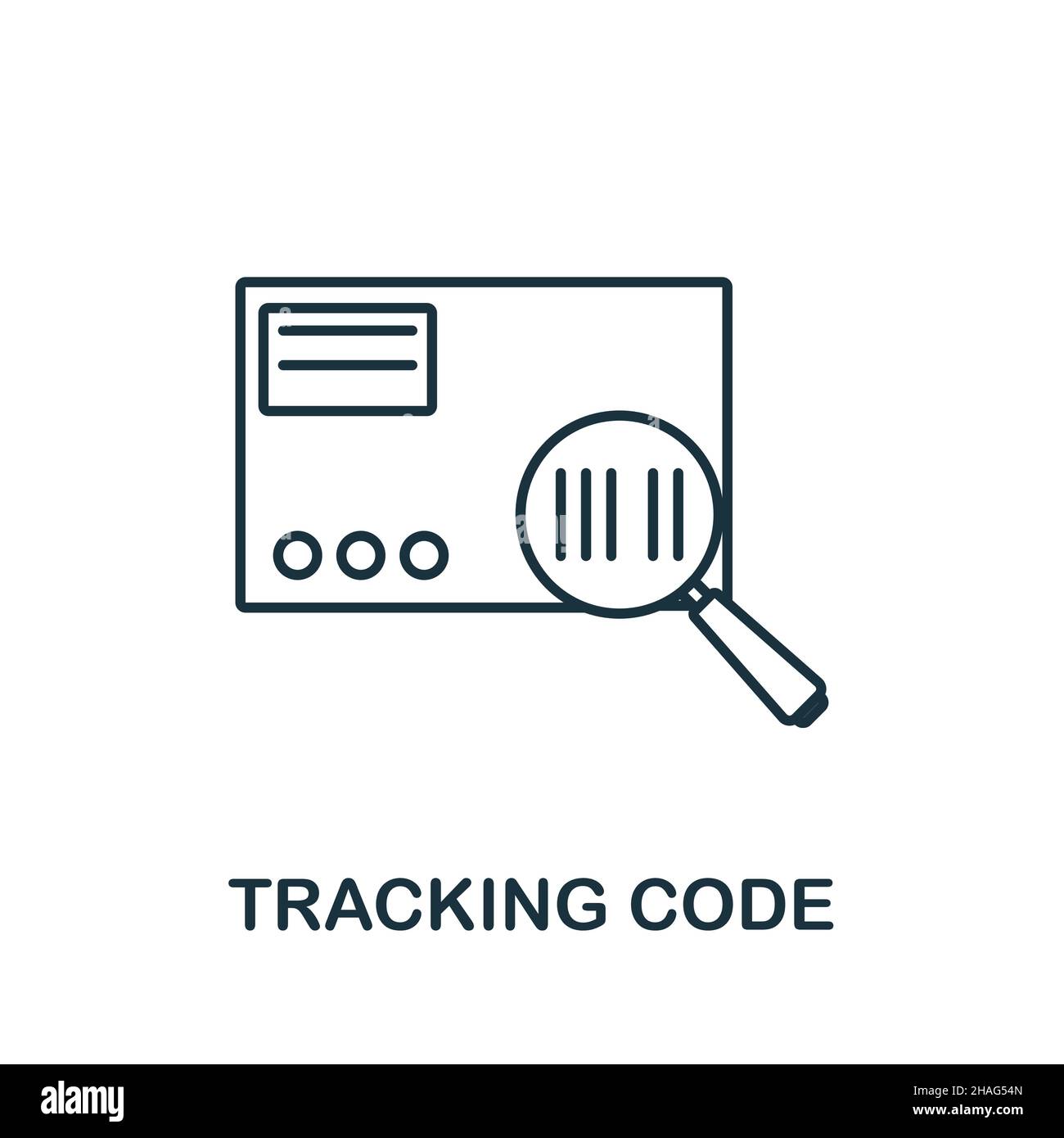 TRACKING CODE

alamy

Image ID: 2HAG54N
www.alamy.com