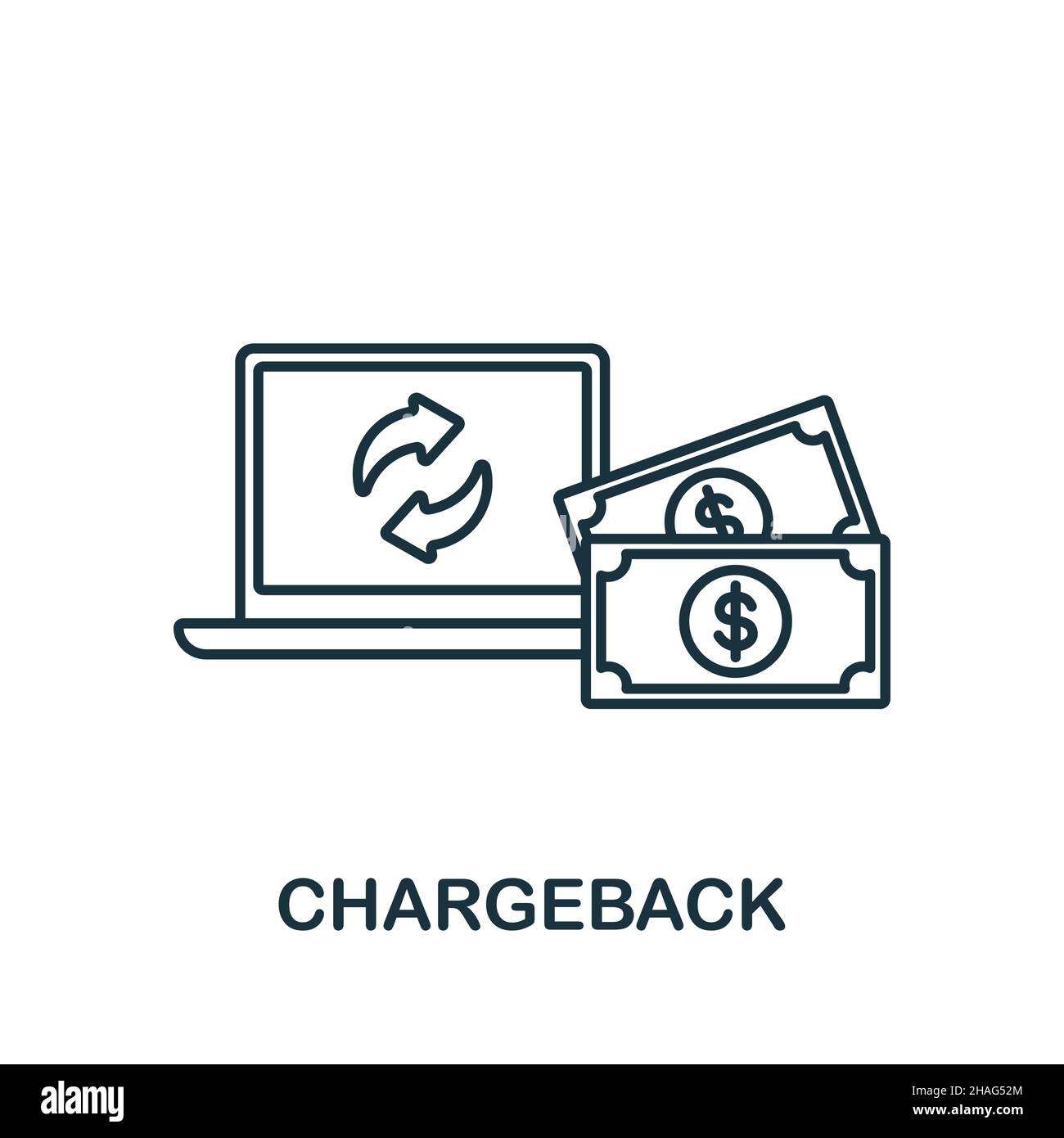 $
$
CHARGEBACK

alamy

Image ID: 2HAG52M
www.alamy.com