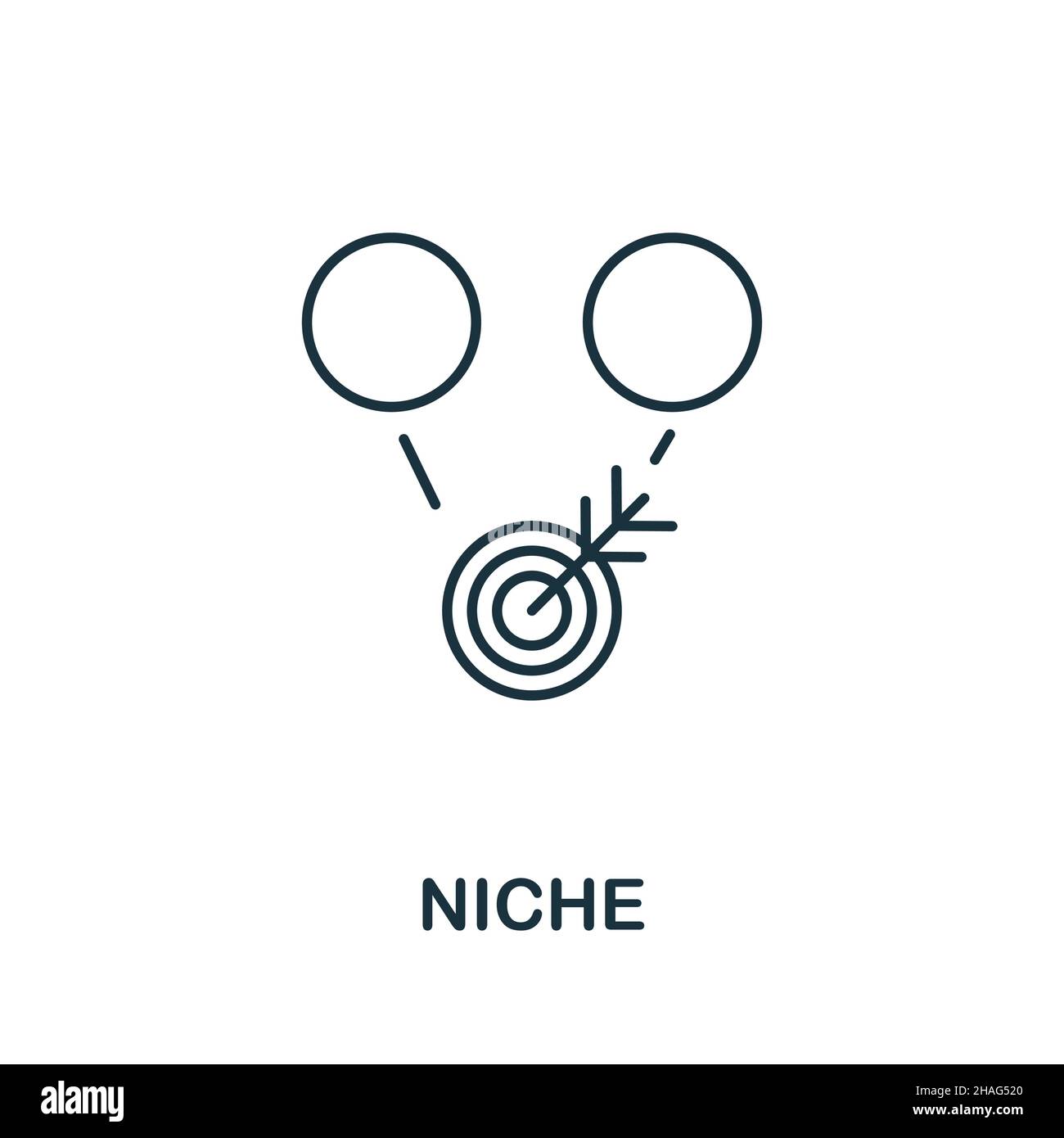 NICHE

alamy

Image ID: 2HAG520
www.alamy.com