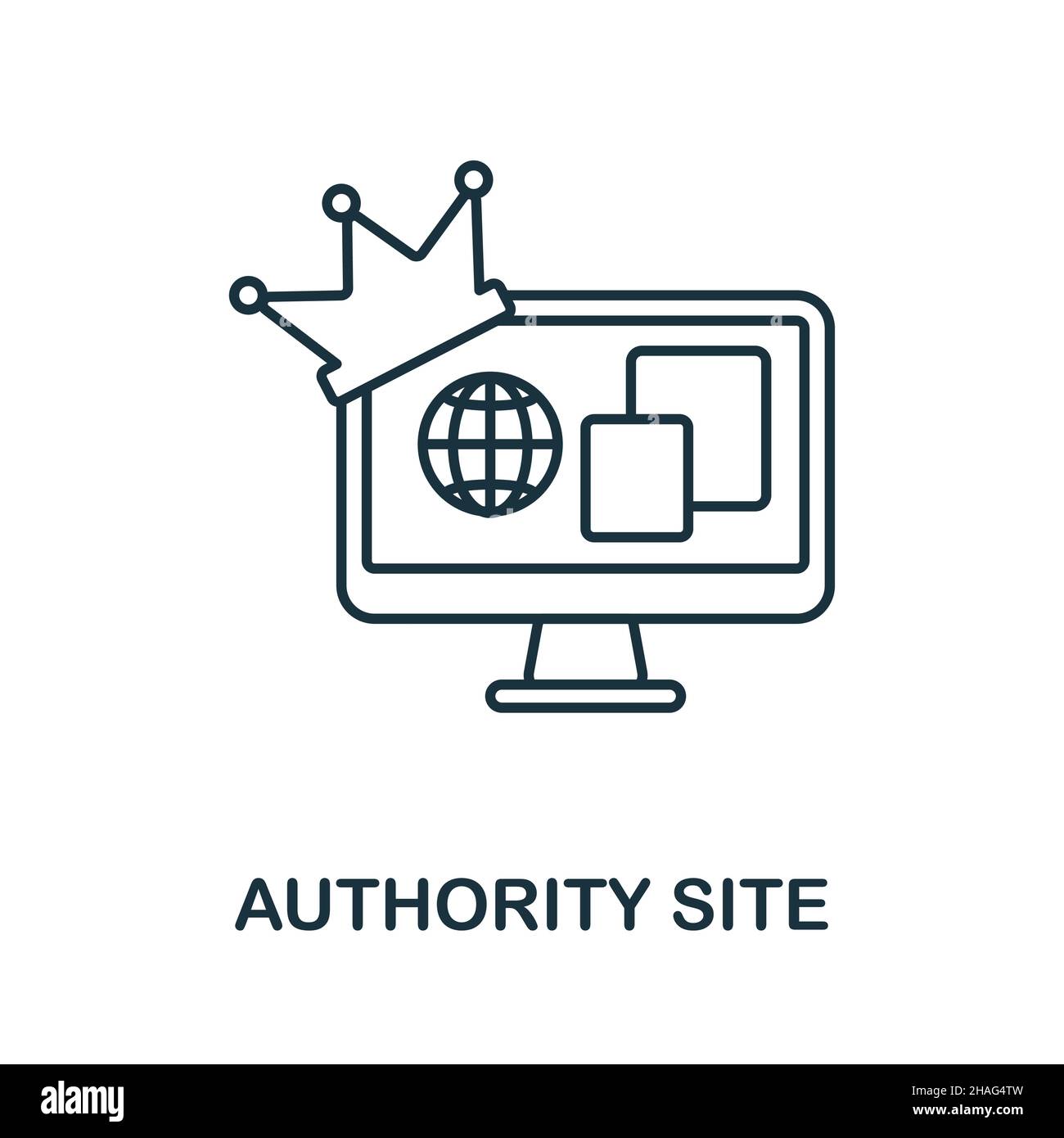 AUTHORITY SITE

alamy

Image ID: 2HAG4TW
www.alamy.com