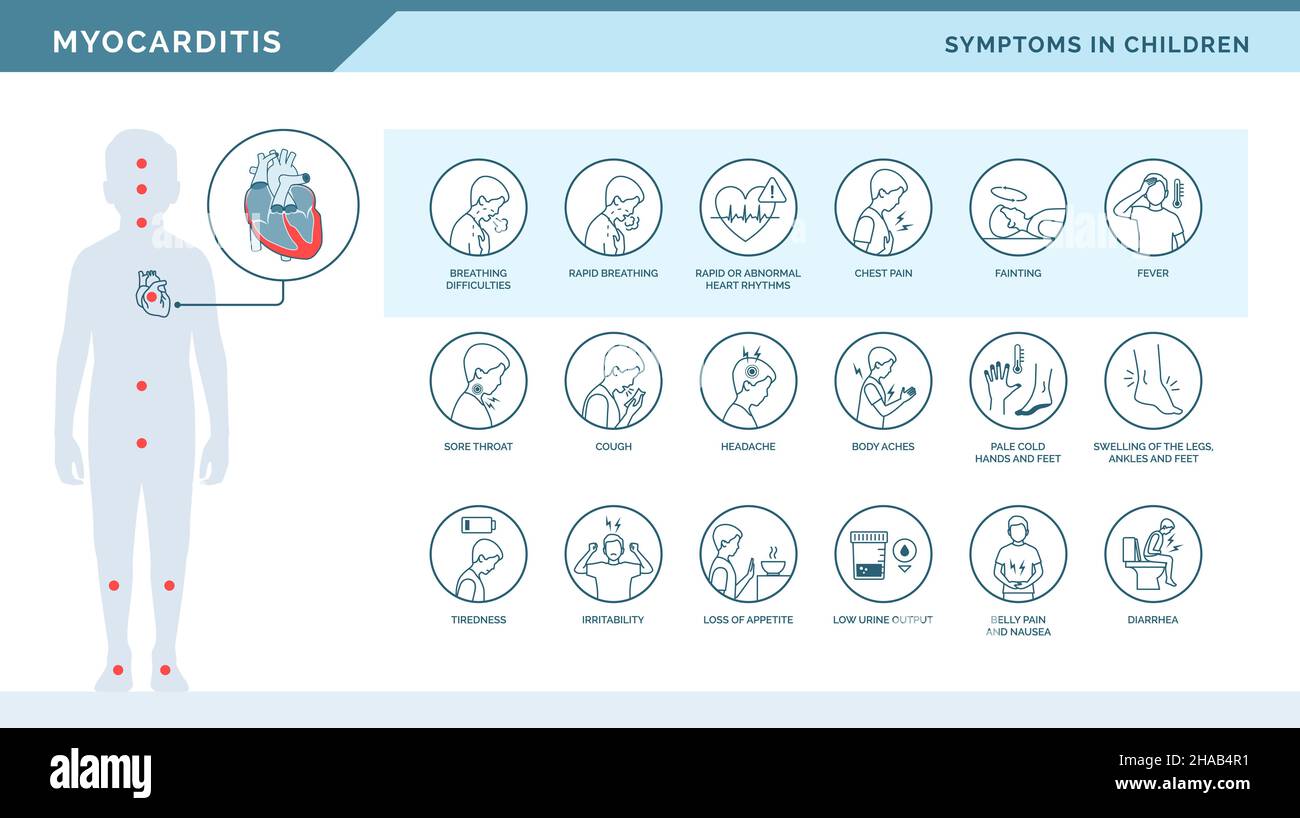 MYOCARDITIS

SYMPTOMS IN CHILDREN

BREATHING DIFFICULTIES

RAPID BREATHING

RAPID OR ABNORMAL HEART RHYTHMS

CHEST PAIN

FAINTING

FEVER

SORE THROAT

COUGH

HEADACHE

BODY ACHES

PALE COLD HANDS AND FEET

SWELLING OF THE LEGS, ANKLES AND FEET

TIREDNESS

IRRITABILITY

LOSS OF APPETITE

LOW URINE OUTPUT

BELLY PAIN AND NAUSEA

DIARRHEA

alamy

Image ID: 2HAB4R1
www.alamy.com