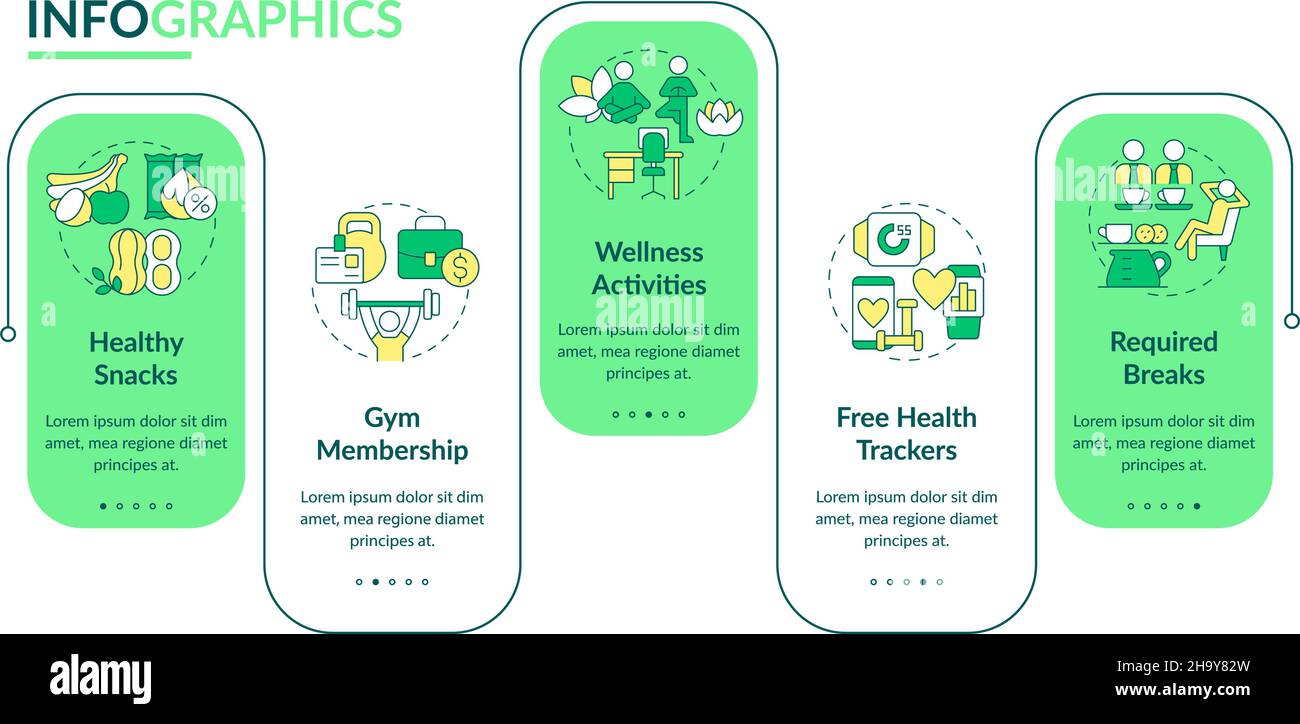 INFOGRAPHICS

Healthy Snacks

Lorem ipsum dolor sit dim amet, mea regione diamet principes at.

Gym Membership

Lorem ipsum dolor sit dim amet, mea regione diamet principes at.

Wellness Activities

Lorem ipsum dolor sit dim amet, mea regione diamet principes at.

55

Free Health Trackers

Lorem ipsum dolor sit dim amet, mea regione diamet principes at.

Required Breaks

Lorem ipsum dolor sit dim amet, mea regione diamet principes at.

alamy

Image ID: 2H9Y82W
www.alamy.com