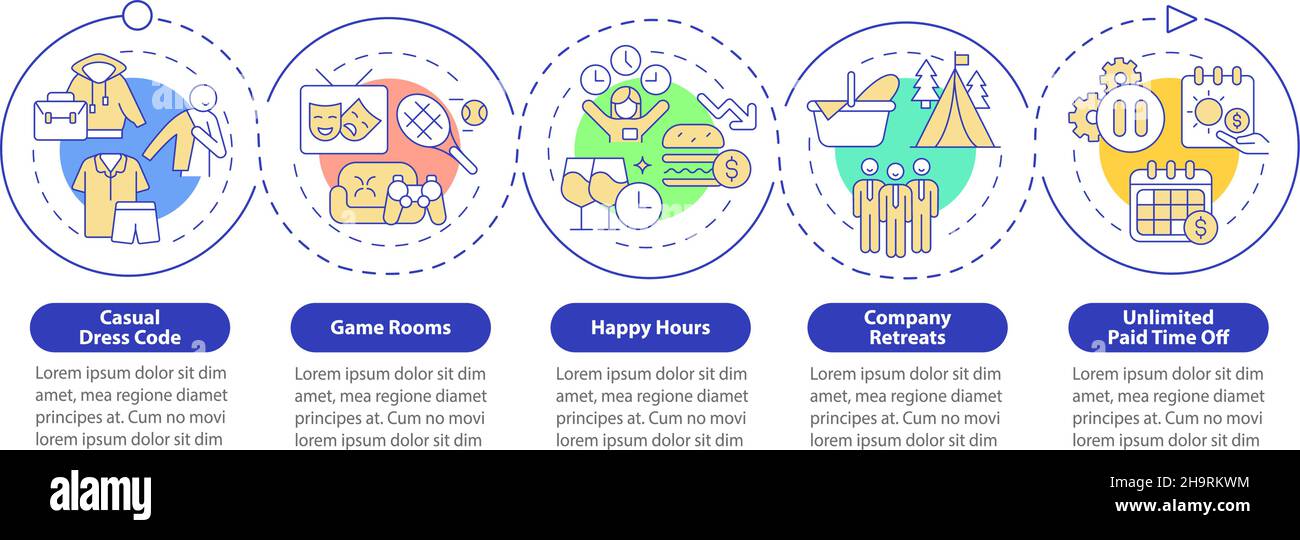 Casual Dress Code

Lorem ipsum dolor sit dim amet, mea regione diamet principes at. Cum no movi lorem ipsum dolor sit dim

Game Rooms

Lorem ipsum dolor sit dim amet, mea regione diamet principes at. Cum no movi lorem ipsum dolor sit dim

Happy Hours

Lorem ipsum dolor sit dim amet, mea regione diamet principes at. Cum no movi lorem ipsum dolor sit dim

Company Retreats

Lorem ipsum dolor sit dim amet, mea regione diamet principes at. Cum no movi lorem ipsum dolor sit dim

Unlimited Paid Time Off

Lorem ipsum dolor sit dim amet, mea regione diamet principes at. Cum no movi lorem ipsum dolor sit dim

alamy

Image ID: 2H9RKWM
www.alamy.com