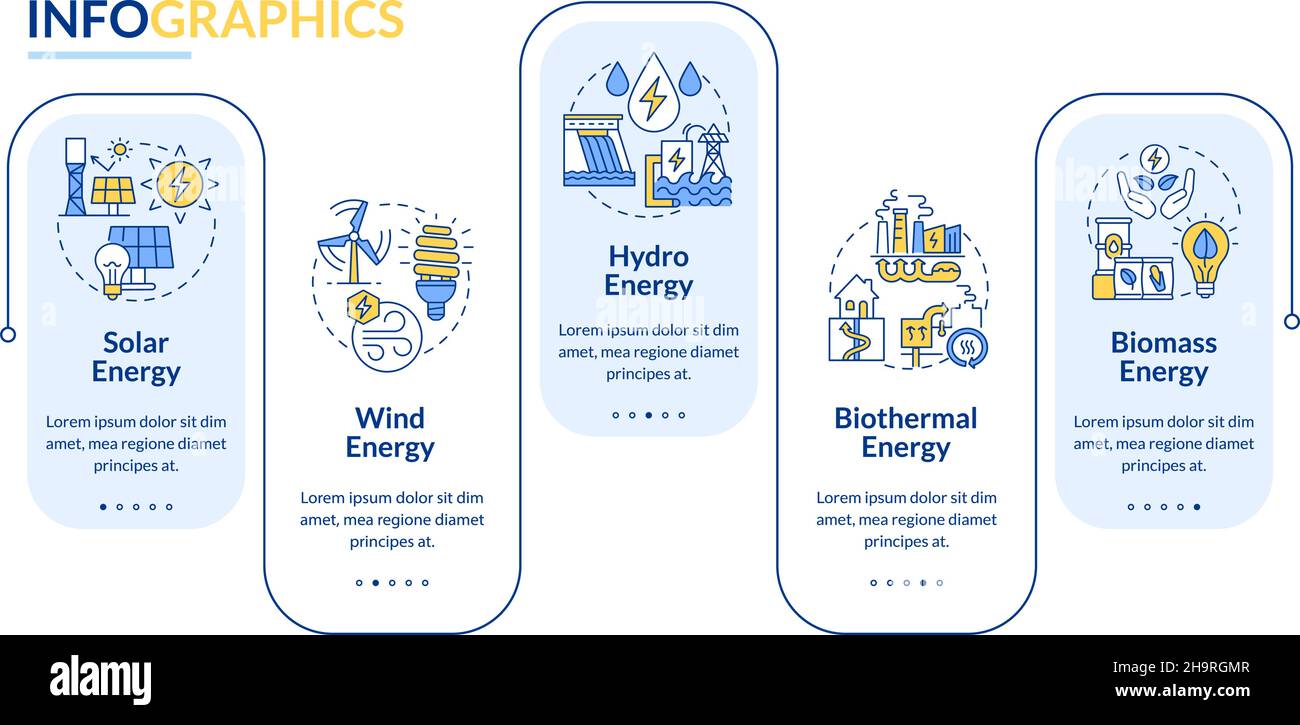 INFOGRAPHICS

Solar Energy

Lorem ipsum dolor sit dim amet, mea regione diamet principes at.

Wind Energy

Lorem ipsum dolor sit dim amet, mea regione diamet principes at.

Hydro Energy

Lorem ipsum dolor sit dim amet, mea regione diamet principes at.

Biothermal Energy

Lorem ipsum dolor sit dim amet, mea regione diamet principes at.

Biomass Energy

Lorem ipsum dolor sit dim amet, mea regione diamet principes at.

alamy

2H9RGMR
www.alamy.com