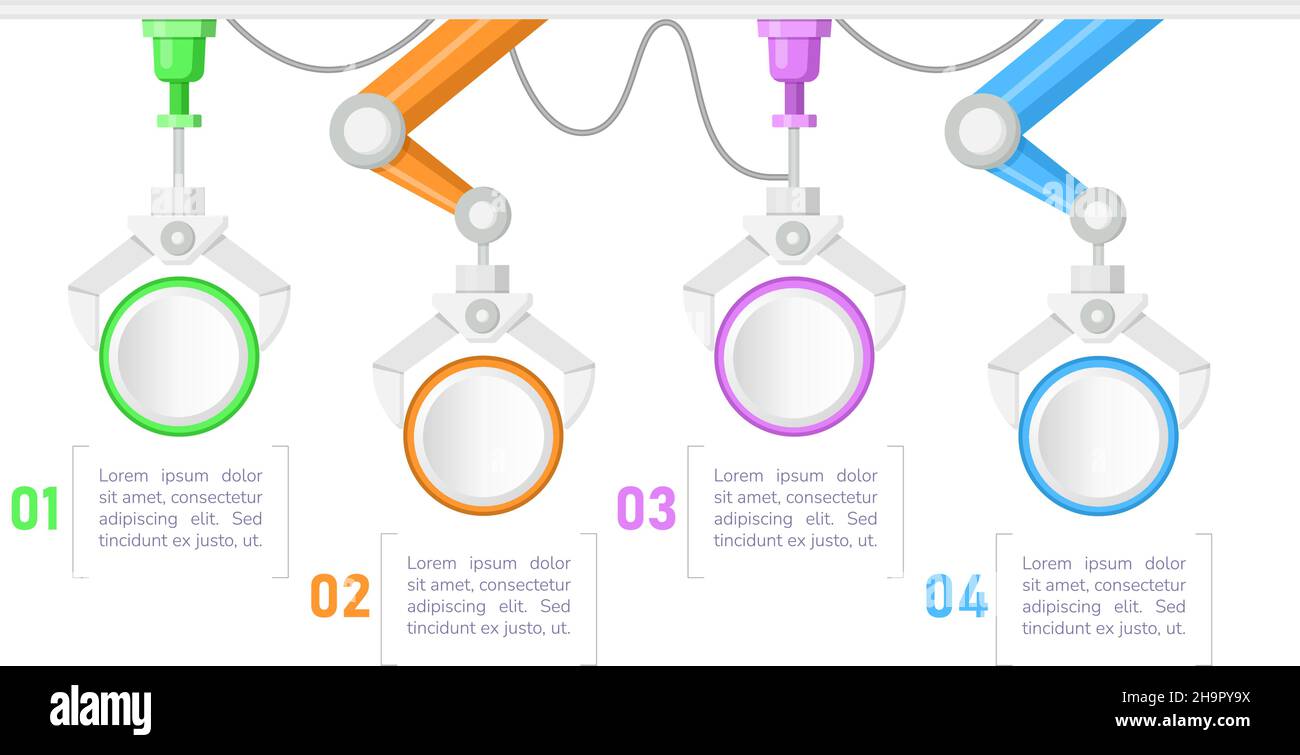 01

Lorem ipsum dolor sit amet, consectetur adipiscing elit. Sed tincidunt ex justo, ut.

02

Lorem ipsum dolor sit amet, consectetur adipiscing elit. Sed tincidunt ex justo, ut.

03

Lorem ipsum dolor sit amet, consectetur adipiscing elit. Sed tincidunt ex justo, ut.

04

Lorem ipsum dolor sit amet, consectetur adipiscing elit. Sed tincidunt ex justo, ut.

alamy

Image ID: 2H9PY9X
www.alamy.com