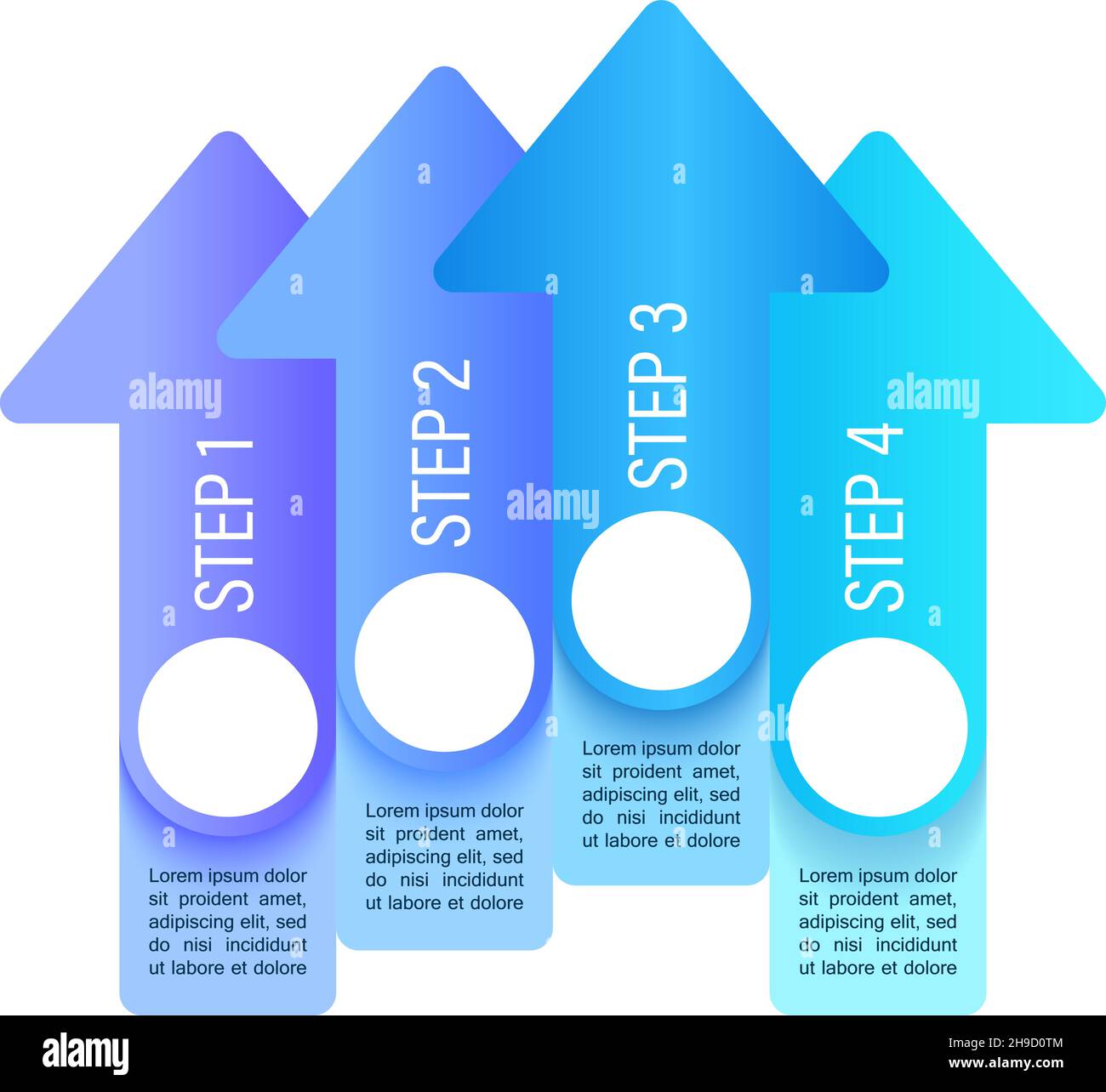 STEP 1

Lorem ipsum dolor sit proident amet, adipiscing elit, sed do nisi incididunt ut labore et dolore

STEP 2

Lorem ipsum dolor sit proident amet, adipiscing elit, sed do nisi incididunt ut labore et dolore

STEP 3

Lorem ipsum dolor sit proident amet, adipiscing elit, sed do nisi incididunt ut labore et dolore

STEP 4

Lorem ipsum dolor sit proident amet, adipiscing elit, sed do nisi incididunt ut labore et dolore

alamy alamy alamy

alamy

Image ID: 2H9D0TM
www.alamy.com