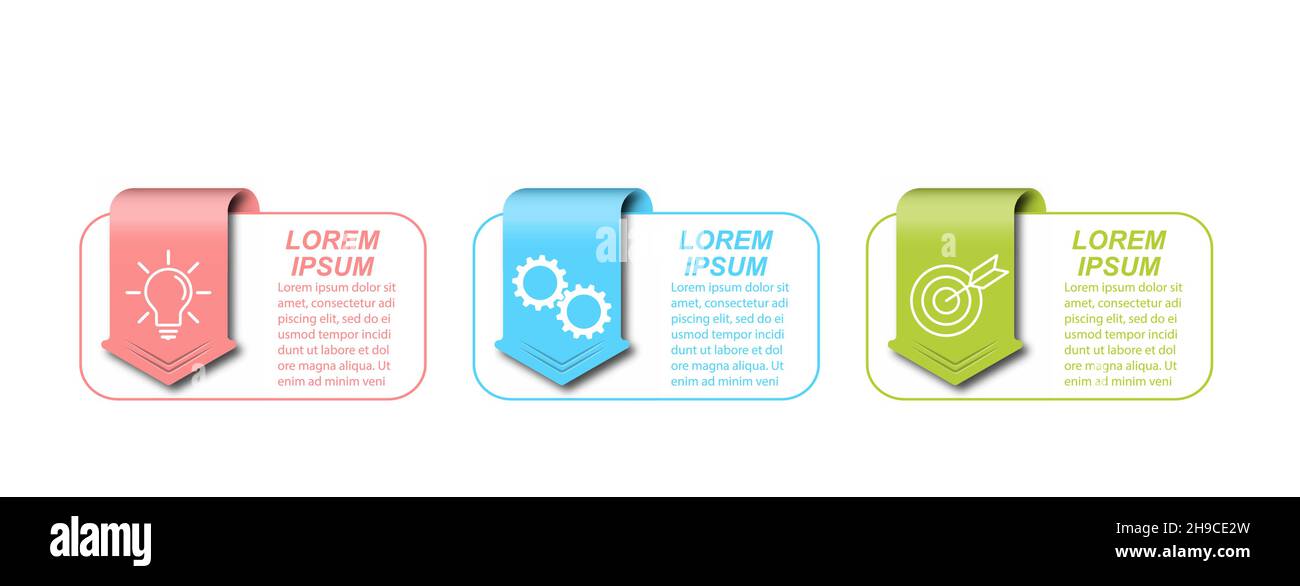 LOREM IPSUM

Lorem ipsum dolor sit amet, consectetur adi piscing elit, sed do ei usmod tempor incidi dunt ut labore et dol ore magna aliqua. Ut enim ad minim veni

LOREM IPSUM

Lorem ipsum dolor sit amet, consectetur adi piscing elit, sed do ei usmod tempor incidi dunt ut labore et dol ore magna aliqua. Ut enim ad minim veni

LOREM IPSUM

Lorem ipsum dolor sit amet, consectetur adi piscing elit, sed do ei usmod tempor incidi dunt ut labore et dol ore magna aliqua. Ut enim ad minim veni

alamy

2H9CE2W
www.alamy.com