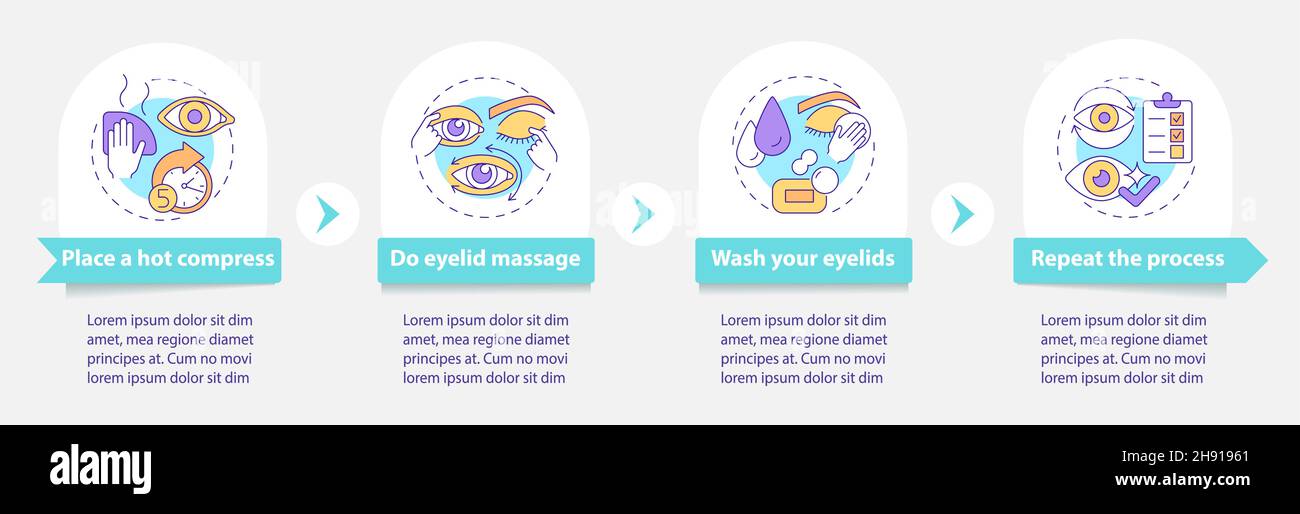 5

Place a hot compress

Lorem ipsum dolor sit dim amet, mea regione diamet principes at. Cum no movi lorem ipsum dolor sit dim

Do eyelid massage

Lorem ipsum dolor sit dim amet, mea regione diamet principes at. Cum no movi lorem ipsum dolor sit dim

Wash your eyelids

Lorem ipsum dolor sit dim amet, mea regione diamet principes at. Cum no movi lorem ipsum dolor sit dim

Repeat the process

Lorem ipsum dolor sit dim amet, mea regione diamet principes at. Cum no movi lorem ipsum dolor sit dim

alamy

Image ID: 2H91961
www.alamy.com