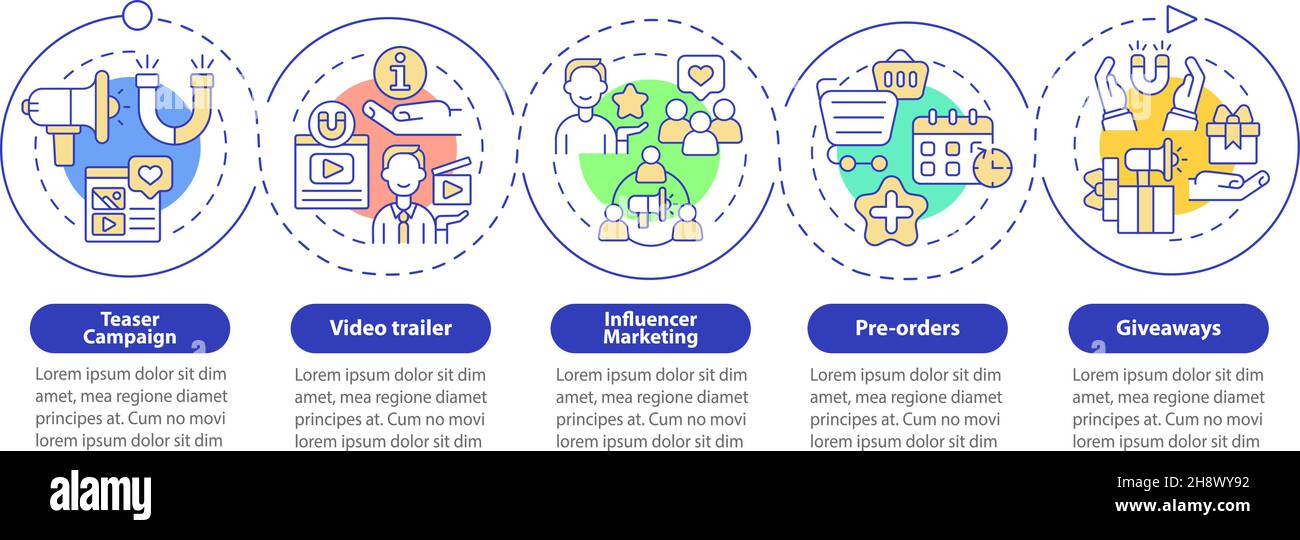 Teaser Campaign

Lorem ipsum dolor sit dim amet, mea regione diamet principes at. Cum no movi lorem ipsum dolor sit dim

Video trailer

Lorem ipsum dolor sit dim amet, mea regione diamet principes at. Cum no movi lorem ipsum dolor sit dim

Influencer Marketing

Lorem ipsum dolor sit dim amet, mea regione diamet principes at. Cum no movi lorem ipsum dolor sit dim

Pre-orders

Lorem ipsum dolor sit dim amet, mea regione diamet principes at. Cum no movi lorem ipsum dolor sit dim

Giveaways

Lorem ipsum dolor sit dim amet, mea regione diamet principes at. Cum no movi lorem ipsum dolor sit dim

alamy

Image ID: 2H8WY92
www.alamy.com