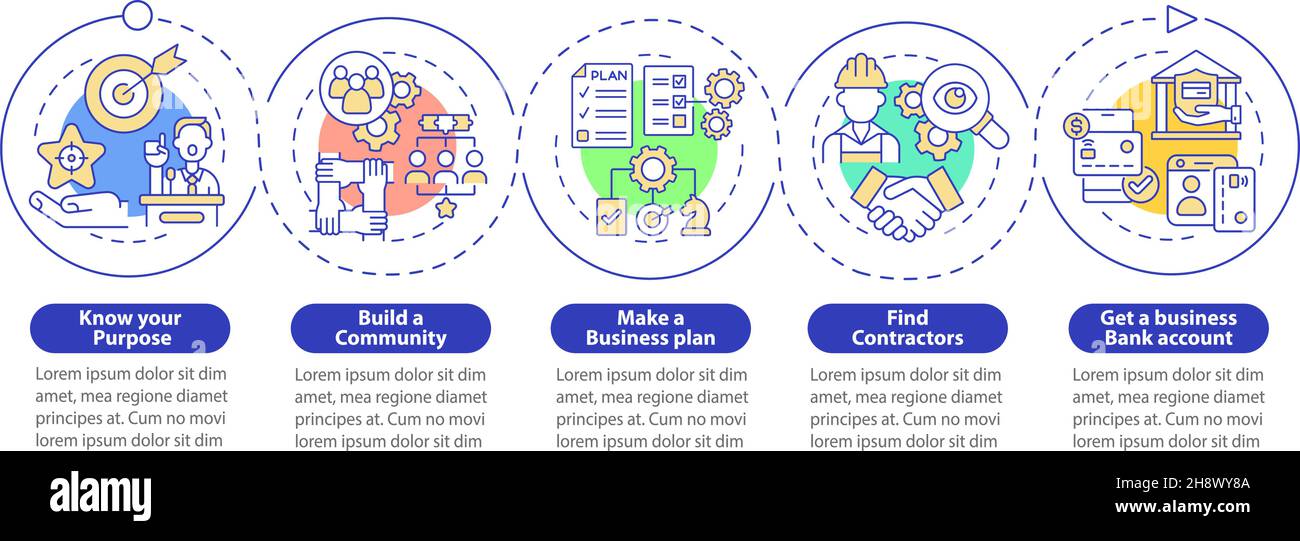 PLAN

Know your Purpose

Lorem ipsum dolor sit dim amet, mea regione diamet principes at. Cum no movi lorem ipsum dolor sit dim

Build a Community

Lorem ipsum dolor sit dim amet, mea regione diamet principes at. Cum no movi lorem ipsum dolor sit dim

Make a Business plan

Lorem ipsum dolor sit dim amet, mea regione diamet principes at. Cum no movi lorem ipsum dolor sit dim

Find Contractors

Lorem ipsum dolor sit dim amet, mea regione diamet principes at. Cum no movi lorem ipsum dolor sit dim

Get a business Bank account

Lorem ipsum dolor sit dim amet, mea regione diamet principes at. Cum no movi lorem ipsum dolor sit dim

alamy

Image ID: 2H8WY8A
www.alamy.com