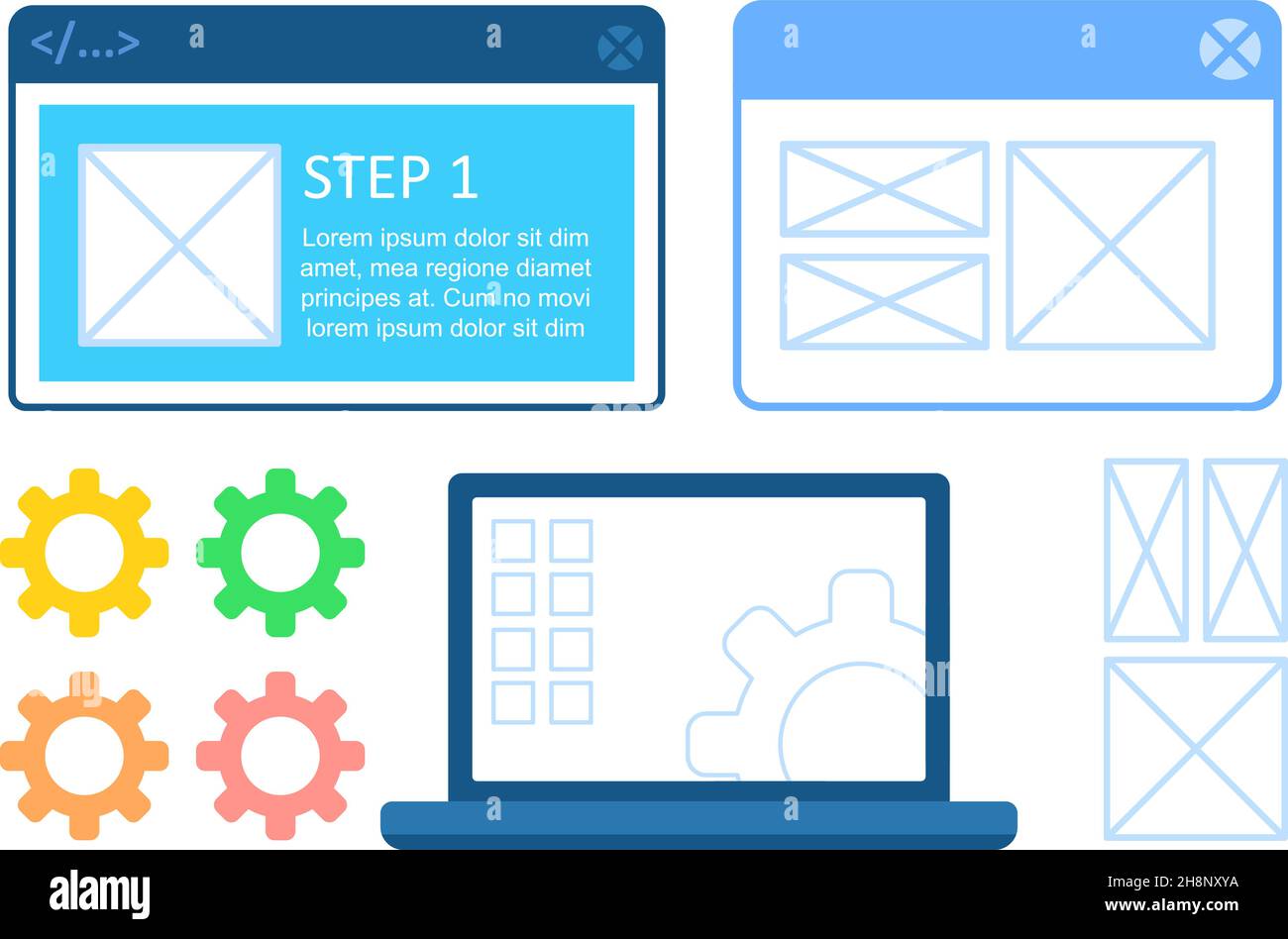 </...>

STEP 1

Lorem ipsum dolor sit dim amet, mea regione diamet principes at. Cum no movi lorem ipsum dolor sit dim

alamy

Image ID: 2H8NXYA
www.alamy.com