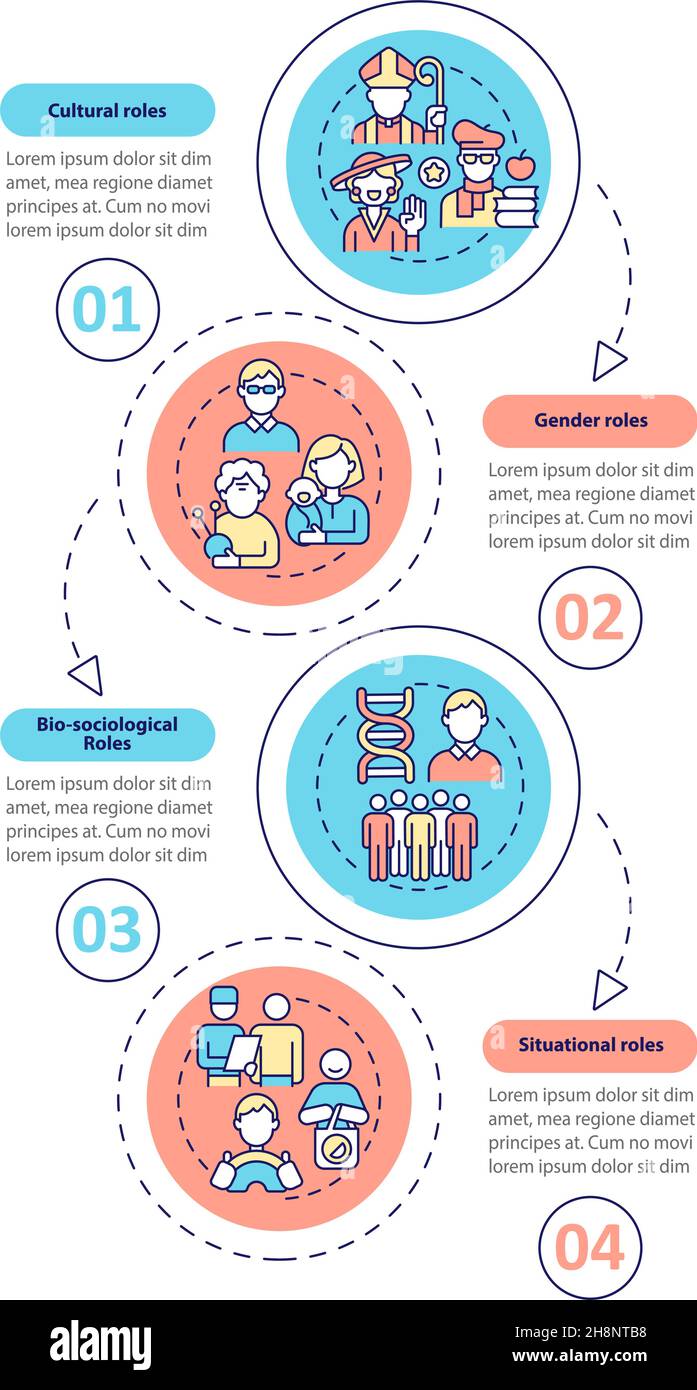 Cultural roles

Lorem ipsum dolor sit dim amet, mea regione diamet principes at. Cum no movi lorem ipsum dolor sit dim

01

Gender roles

Lorem ipsum dolor sit dim amet, mea regione diamet principes at. Cum no movi lorem ipsum dolor sit dim

02

Bio-sociological Roles

Lorem ipsum dolor sit dim amet, mea regione diamet principes at. Cum no movi lorem ipsum dolor sit dim

03

Situational roles

Lorem ipsum dolor sit dim amet, mea regione diamet principes at. Cum no movi lorem ipsum dolor sit dim

04

alamy

Image ID: 2H8NTB8
www.alamy.com