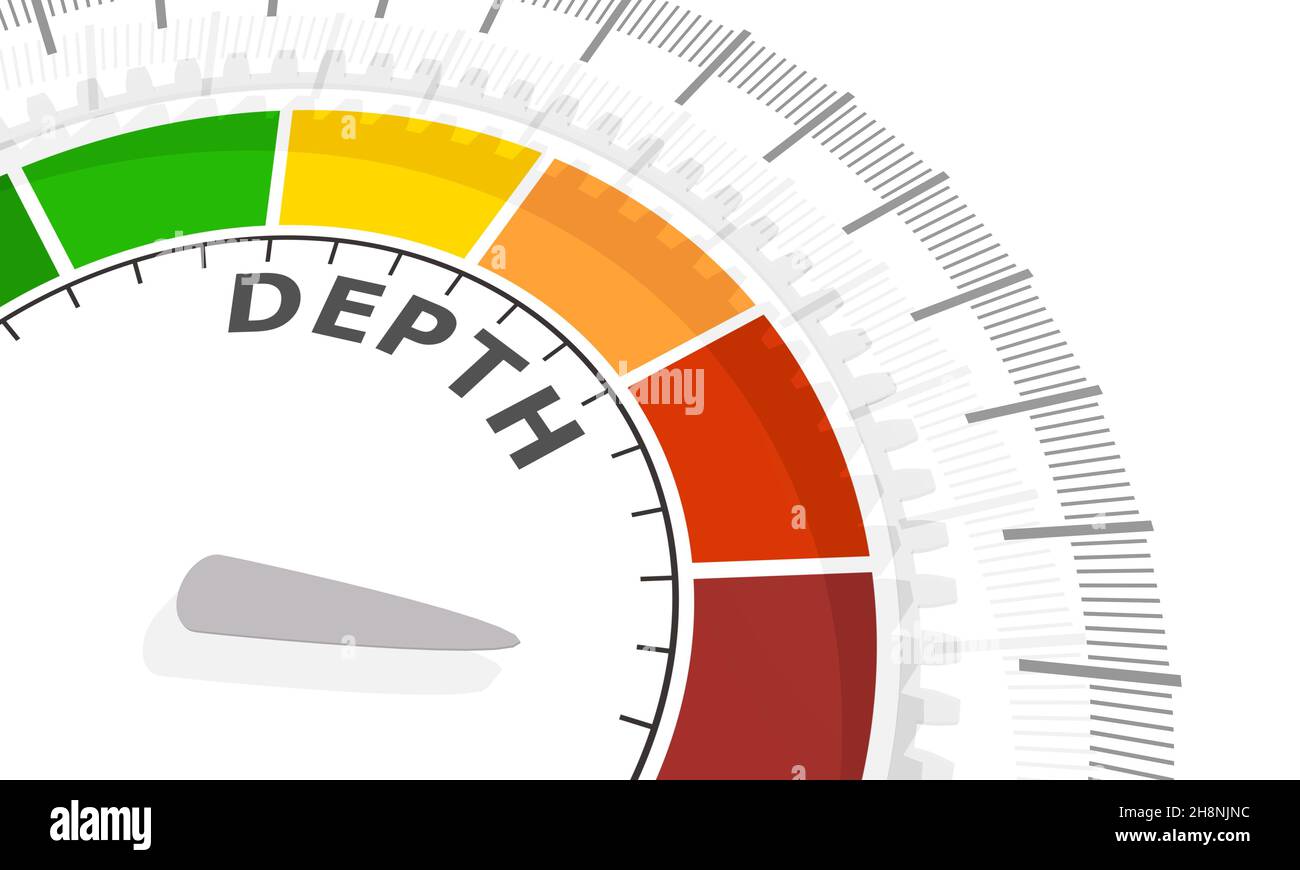 DEPTH

alamy

alamy

Image ID: 2H8NJNC
www.alamy.com