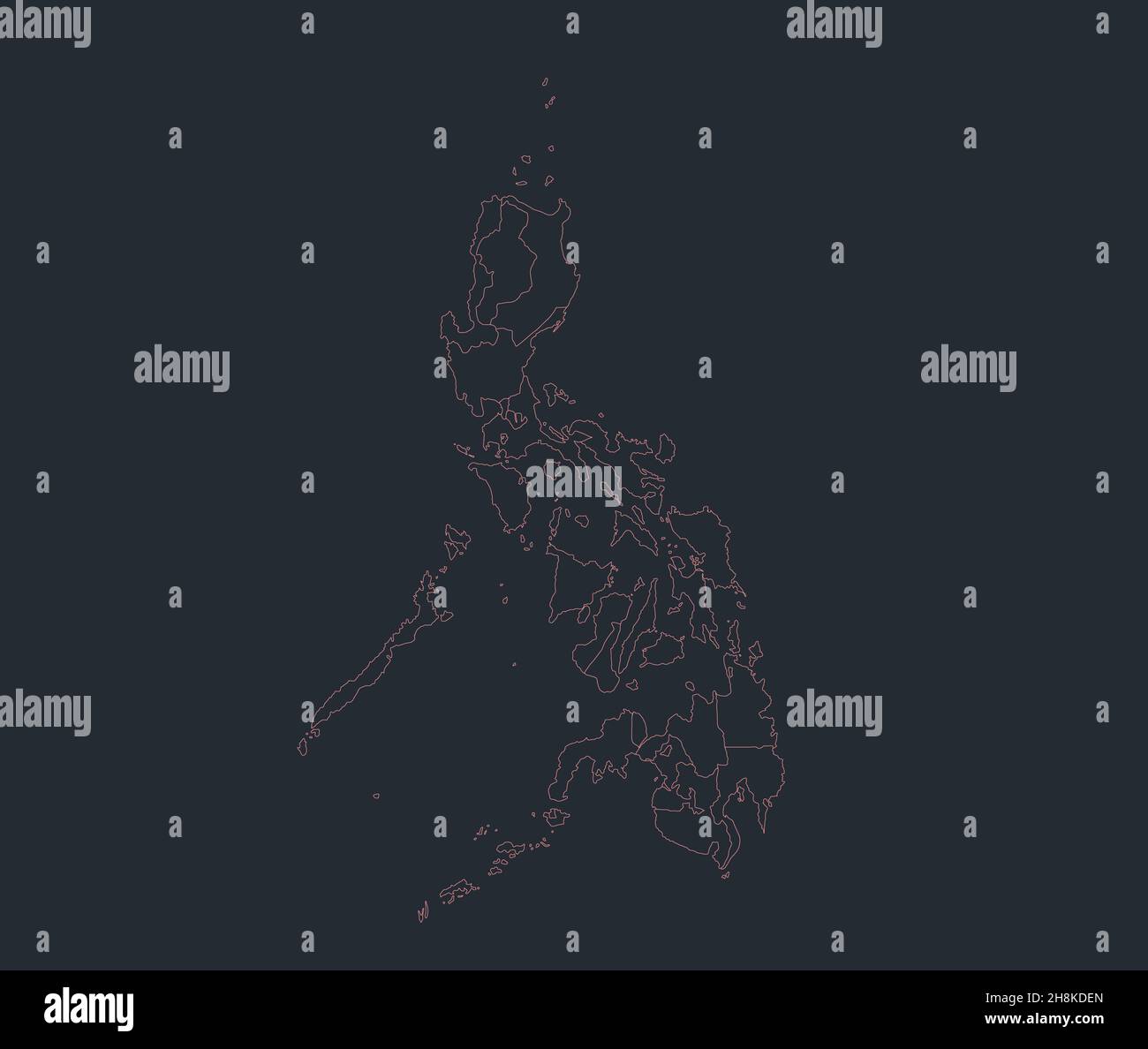 alamy
alamy
alamy
alamy
alamy
alamy
alamy
alamy
Image ID: 2H8KDEN
www.alamy.com