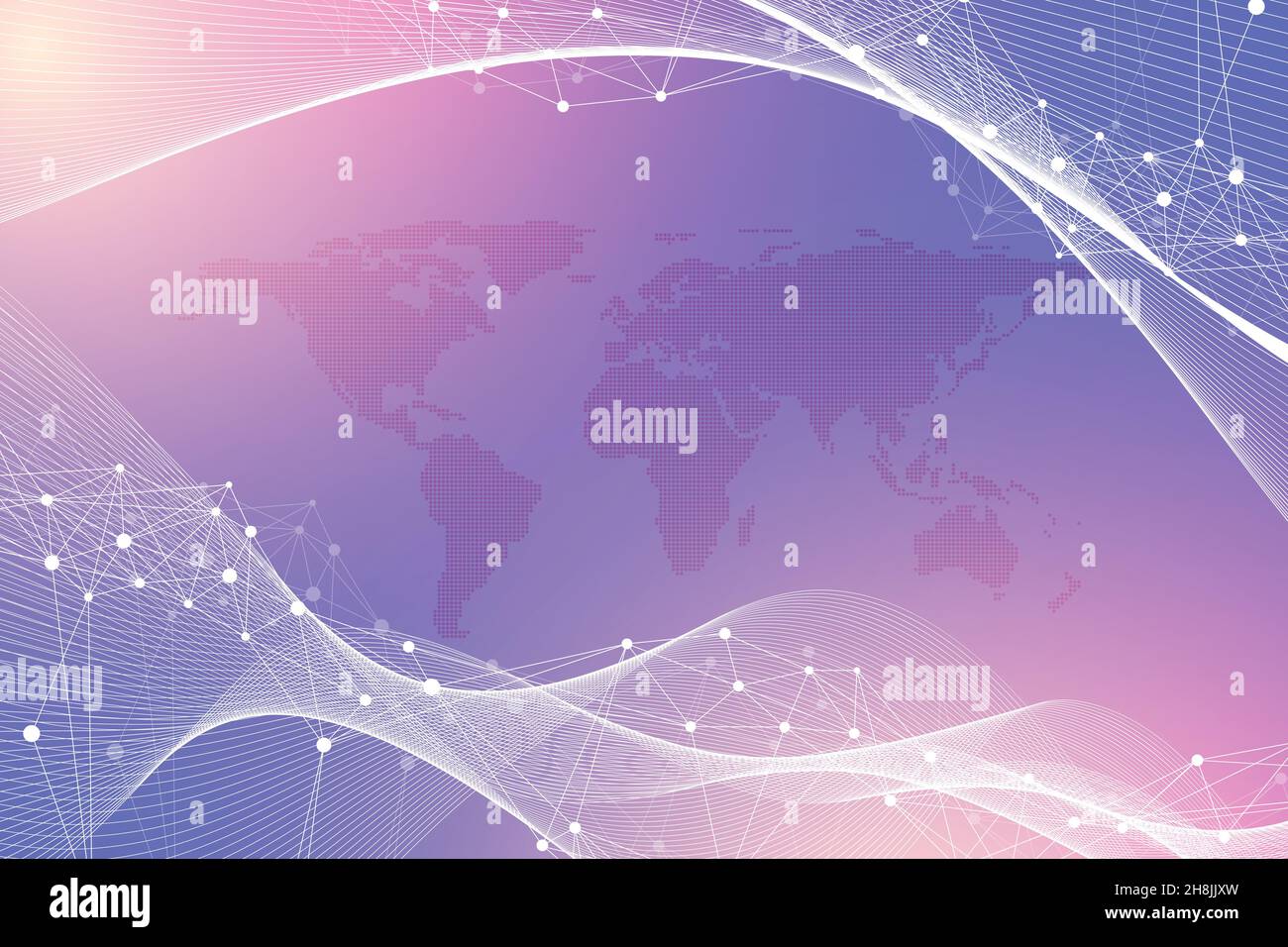 alamy
alamy
alamy
alamy
alamy

alamy
Image ID: 2H8JJXW
www.alamy.com