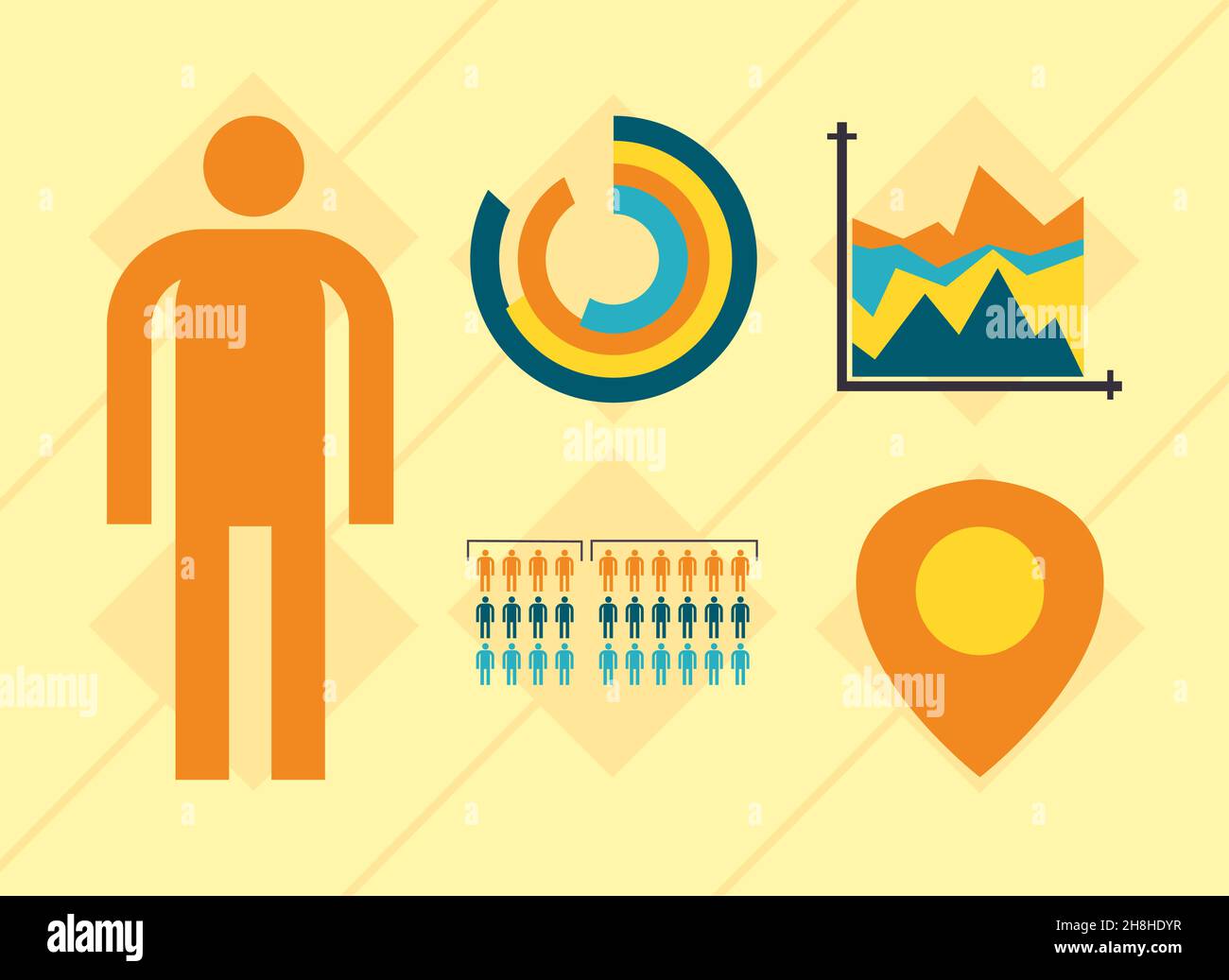 alamy
alamy
alamy
alamy
alamy

alamy
Image ID: 2H8HDYR
www.alamy.com