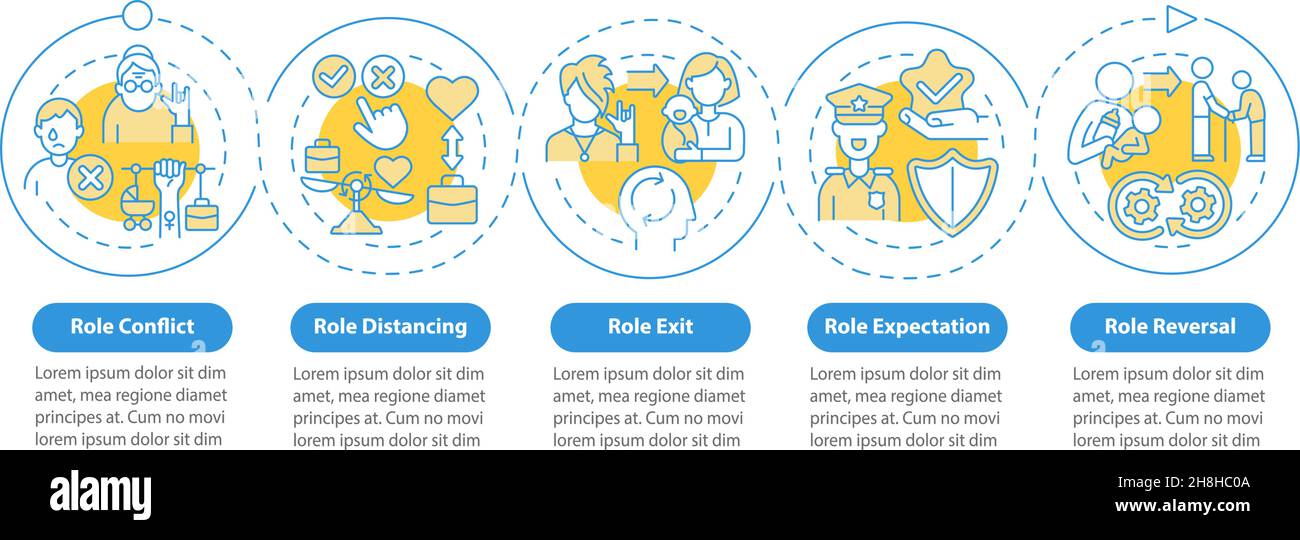 Role Conflict

Lorem ipsum dolor sit dim amet, mea regione diamet principes at. Cum no movi lorem ipsum dolor sit dim

Role Distancing

Lorem ipsum dolor sit dim amet, mea regione diamet principes at. Cum no movi lorem ipsum dolor sit dim

Role Exit

Lorem ipsum dolor sit dim amet, mea regione diamet principes at. Cum no movi lorem ipsum dolor sit dim

Role Expectation

Lorem ipsum dolor sit dim amet, mea regione diamet principes at. Cum no movi lorem ipsum dolor sit dim

Role Reversal

Lorem ipsum dolor sit dim amet, mea regione diamet principes at. Cum no movi lorem ipsum dolor sit dim

alamy

Image ID: 2H8HC0A
www.alamy.com