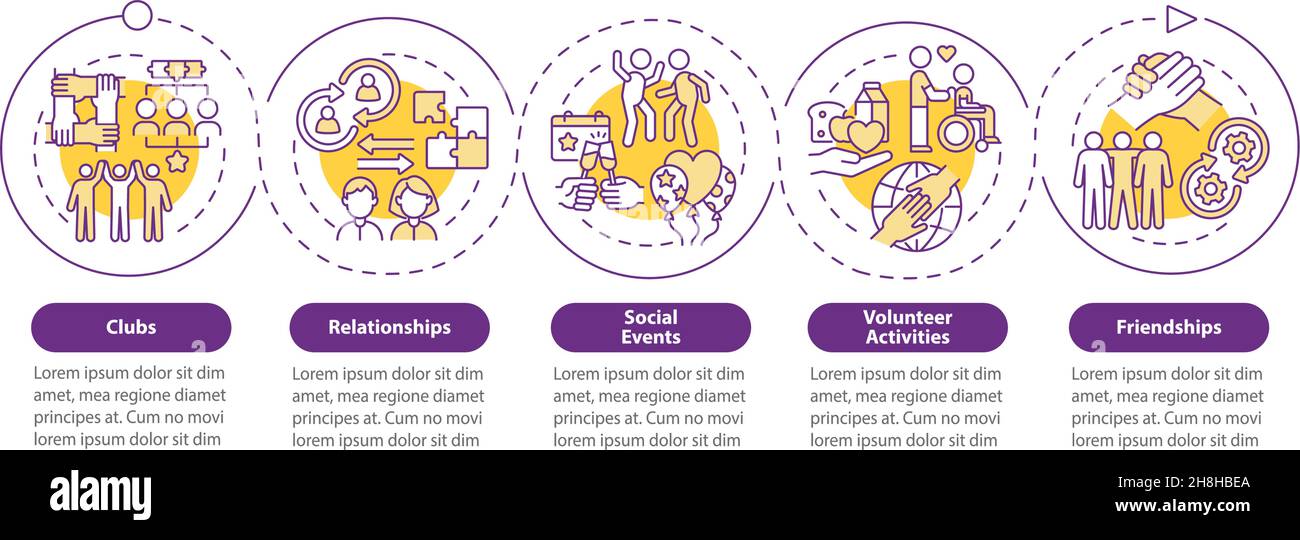 Clubs

Lorem ipsum dolor sit dim amet, mea regione diamet principes at. Cum no movi lorem ipsum dolor sit dim

Relationships

Lorem ipsum dolor sit dim amet, mea regione diamet principes at. Cum no movi lorem ipsum dolor sit dim

Social Events

Lorem ipsum dolor sit dim amet, mea regione diamet principes at. Cum no movi lorem ipsum dolor sit dim

Volunteer Activities

Lorem ipsum dolor sit dim amet, mea regione diamet principes at. Cum no movi lorem ipsum dolor sit dim

Friendships

Lorem ipsum dolor sit dim amet, mea regione diamet principes at. Cum no movi lorem ipsum dolor sit dim

alamy

Image ID: 2H8HBEA
www.alamy.com