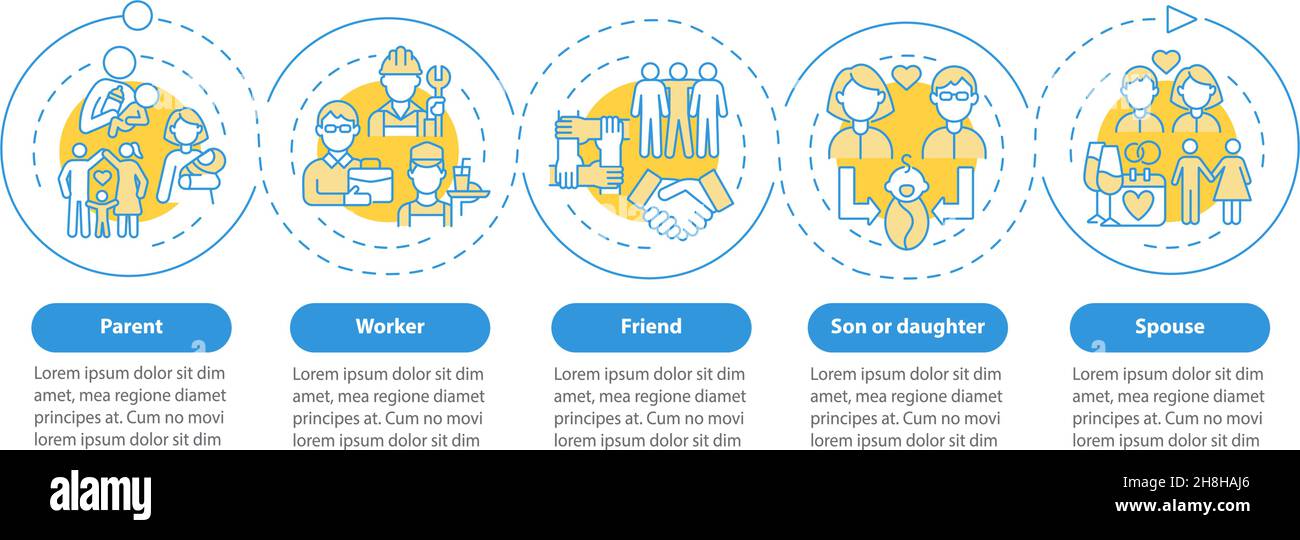 Parent

Lorem ipsum dolor sit dim amet, mea regione diamet principes at. Cum no movi lorem ipsum dolor sit dim

Worker

Lorem ipsum dolor sit dim amet, mea regione diamet principes at. Cum no movi lorem ipsum dolor sit dim

Friend

Lorem ipsum dolor sit dim amet, mea regione diamet principes at. Cum no movi lorem ipsum dolor sit dim

Son or daughter

Lorem ipsum dolor sit dim amet, mea regione diamet principes at. Cum no movi lorem ipsum dolor sit dim

Spouse

Lorem ipsum dolor sit dim amet, mea regione diamet principes at. Cum no movi lorem ipsum dolor sit dim

alamy

Image ID: 2H8HAJ6
www.alamy.com