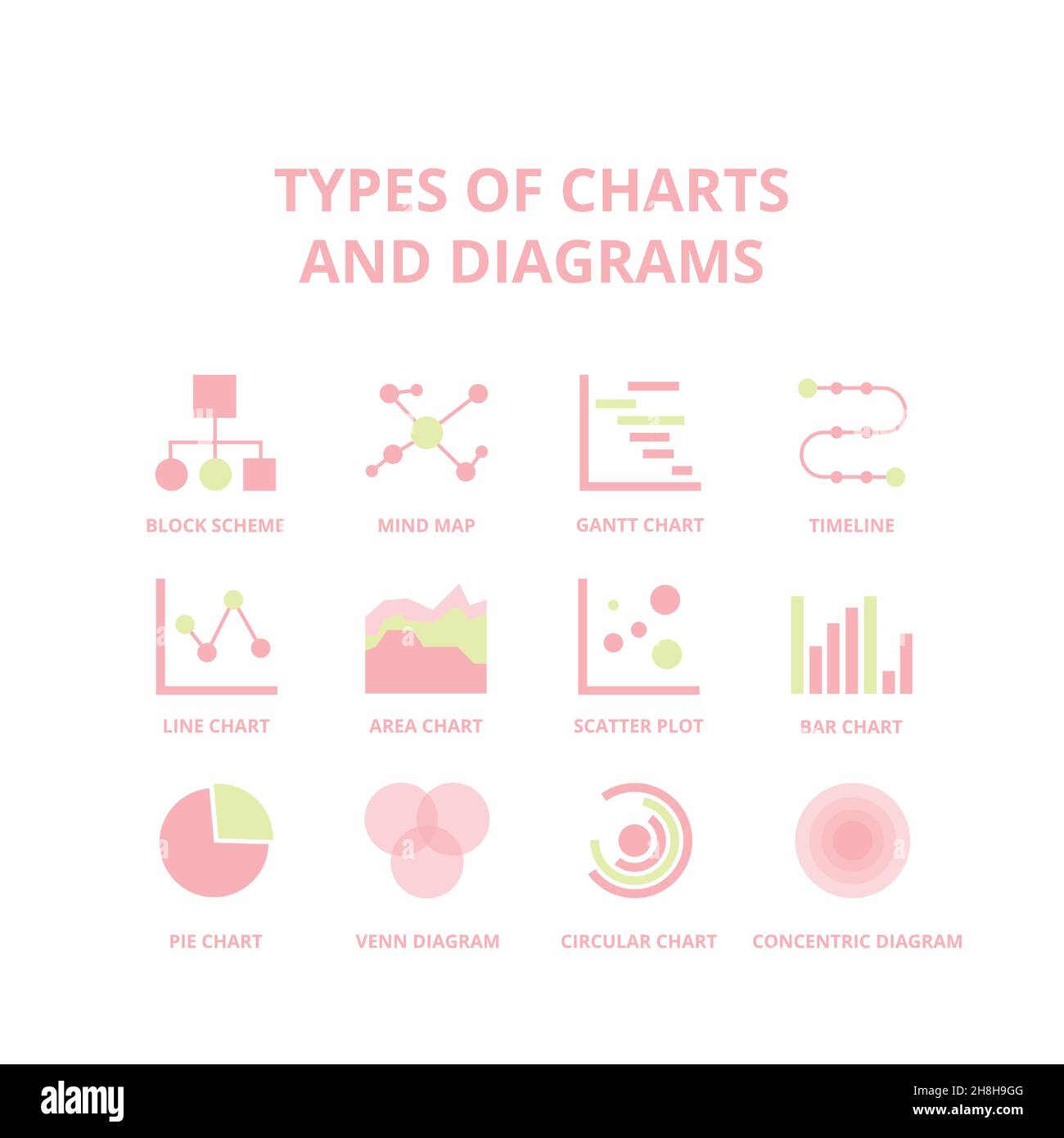 TYPES OF CHARTS AND DIAGRAMS

BLOCK SCHEME

MIND MAP

GANTT CHART

TIMELINE

LINE CHART

AREA CHART

SCATTER PLOT

BAR CHART

PIE CHART

VENN DIAGRAM

CIRCULAR CHART

CONCENTRIC DIAGRAM

alamy

Image ID: 2H8H9GG
www.alamy.com