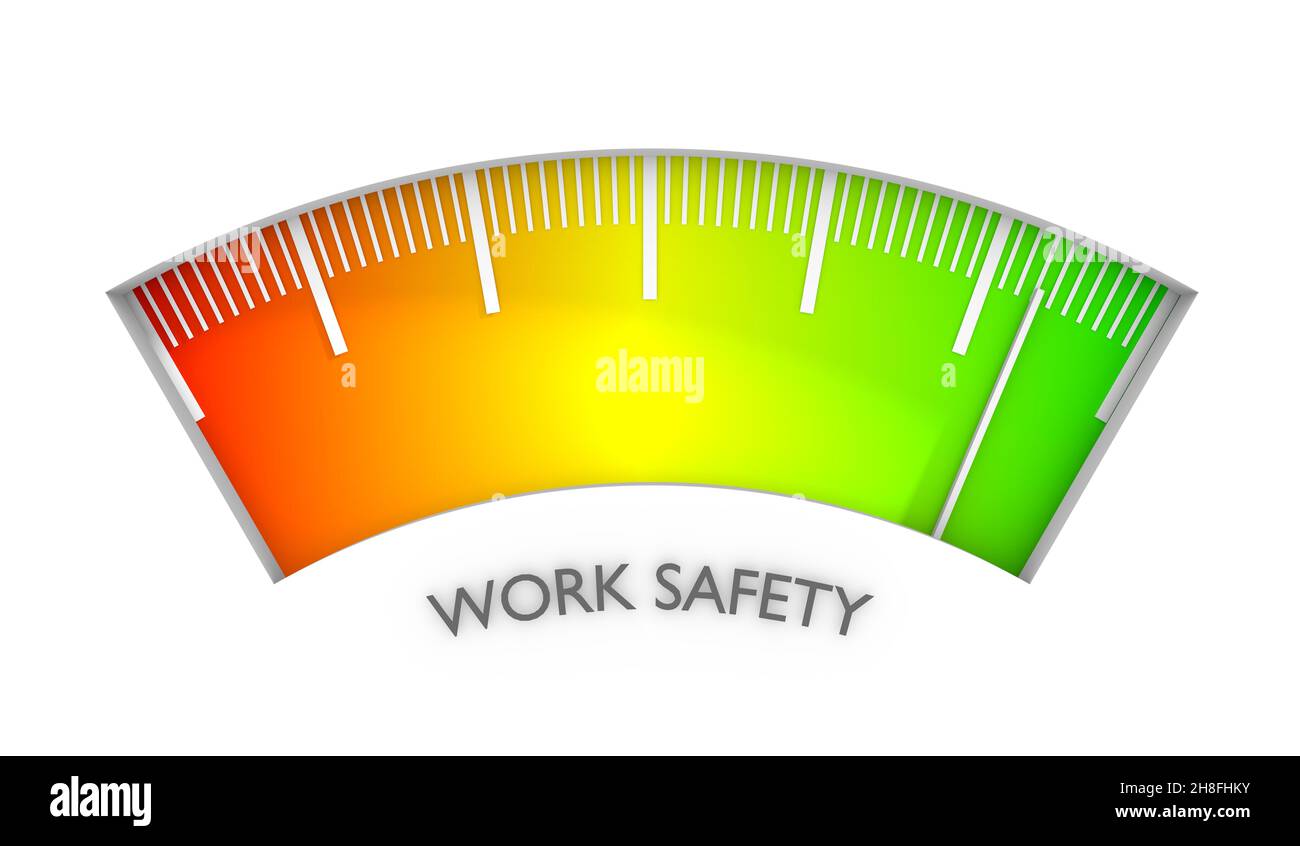 alamy

WORK SAFETY

alamy

Image ID: 2H8FHKY
www.alamy.com