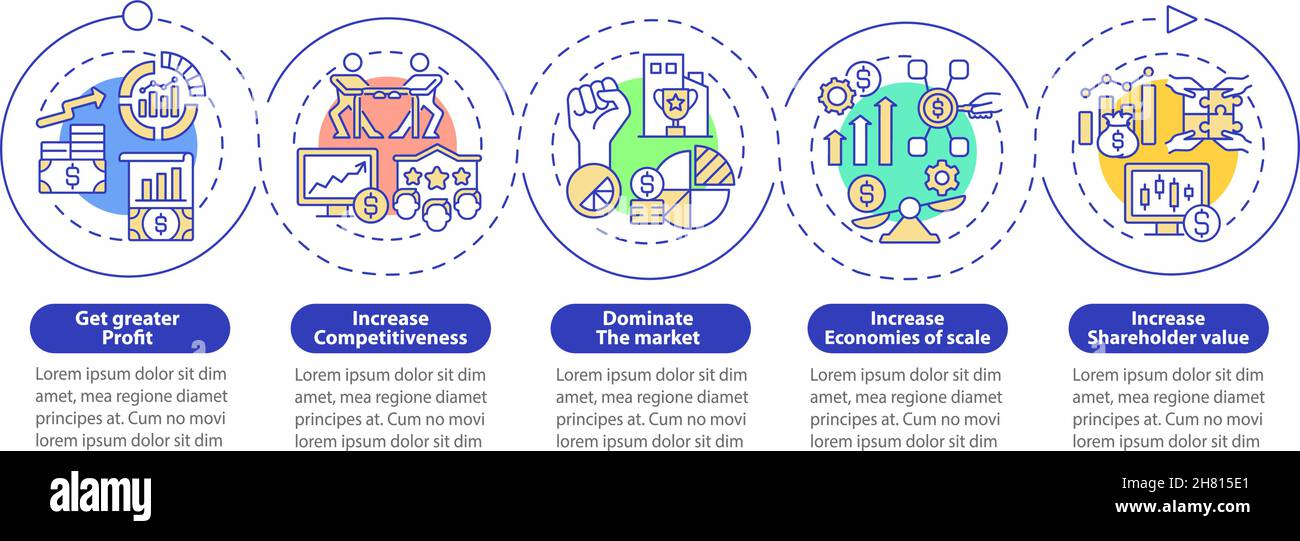 Get greater Profit

Lorem ipsum dolor sit dim amet, mea regione diamet principes at. Cum no movi lorem ipsum dolor sit dim

Increase Competitiveness

Lorem ipsum dolor sit dim amet, mea regione diamet principes at. Cum no movi lorem ipsum dolor sit dim

Dominate The market

Lorem ipsum dolor sit dim amet, mea regione diamet principes at. Cum no movi lorem ipsum dolor sit dim

Increase Economies of scale

Lorem ipsum dolor sit dim amet, mea regione diamet principes at. Cum no movi lorem ipsum dolor sit dim

Increase Shareholder value

Lorem ipsum dolor sit dim amet, mea regione diamet principes at. Cum no movi lorem ipsum dolor sit dim

alamy

Image ID: 2H815E1
www.alamy.com