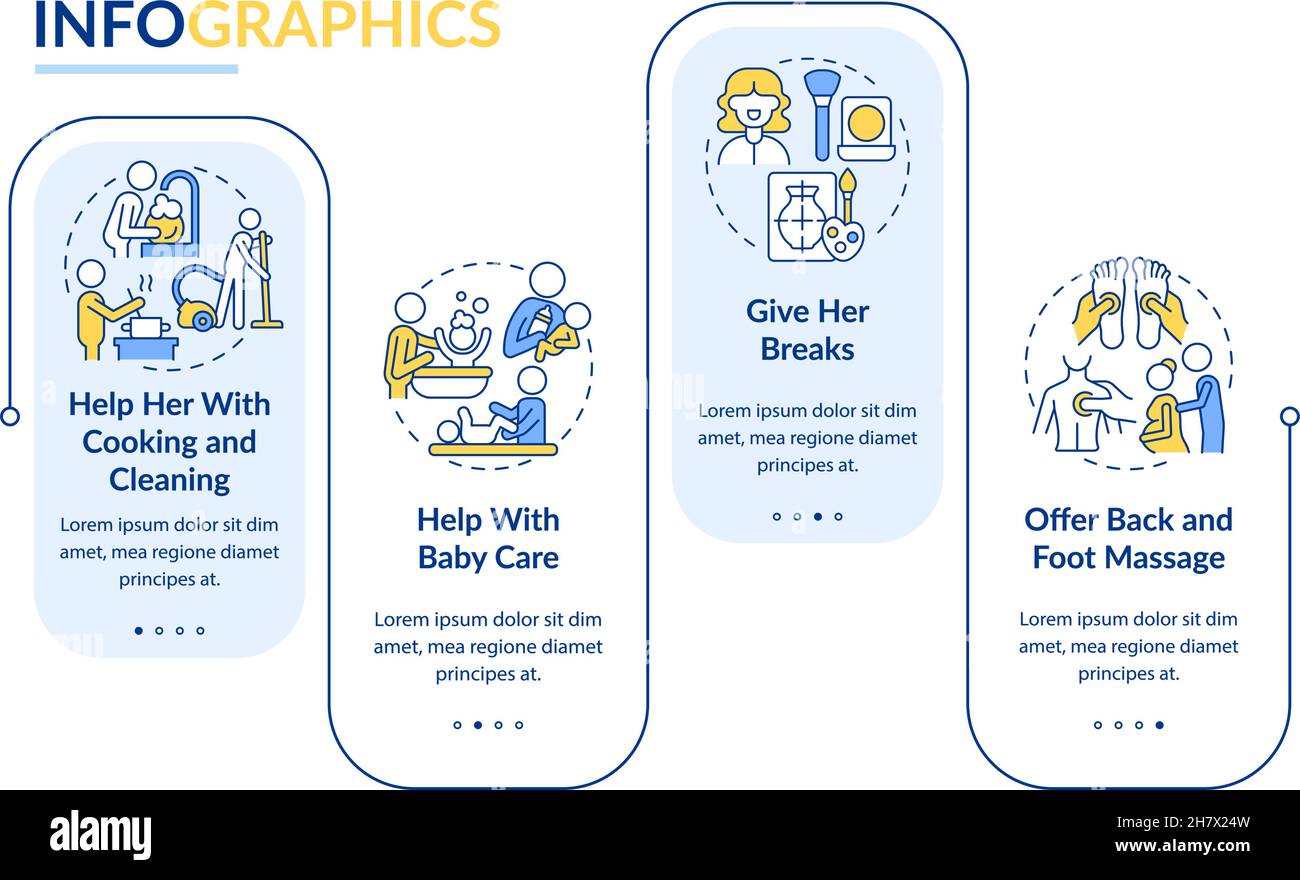 INFOGRAPHICS

Help Her With Cooking and Cleaning

Lorem ipsum dolor sit dim amet, mea regione diamet principes at.

Help With Baby Care

Lorem ipsum dolor sit dim amet, mea regione diamet principes at.

Give Her Breaks

Lorem ipsum dolor sit dim amet, mea regione diamet principes at.

Offer Back and Foot Massage

Lorem ipsum dolor sit dim amet, mea regione diamet principes at.

alamy

Image ID: 2H7X24W
www.alamy.com