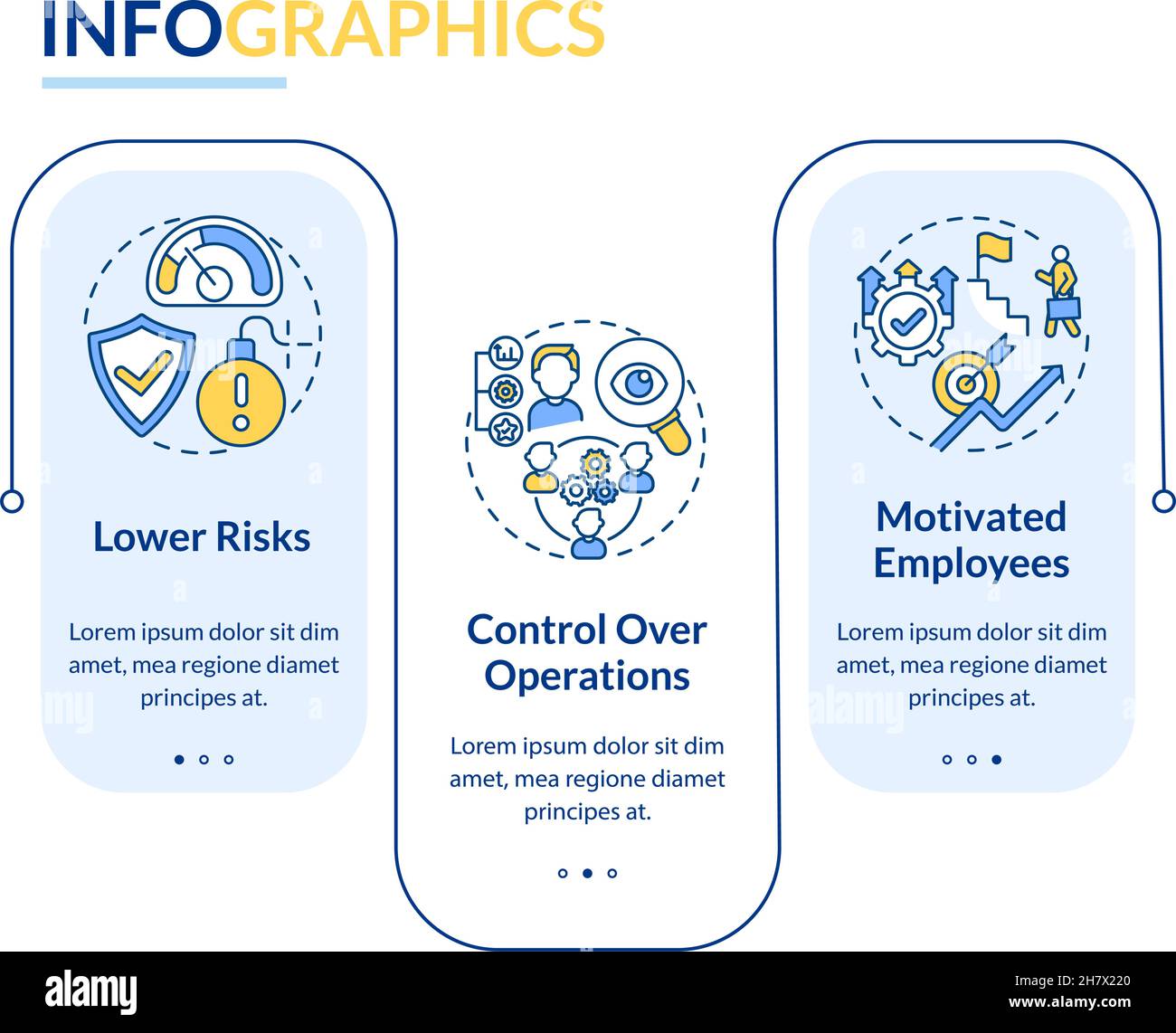 INFOGRAPHICS

Lower Risks

Lorem ipsum dolor sit dim amet, mea regione diamet principes at.

Control Over Operations

Lorem ipsum dolor sit dim amet, mea regione diamet principes at.

Motivated Employees

Lorem ipsum dolor sit dim amet, mea regione diamet principes at.

alamy

Image ID: 2H7X220
www.alamy.com