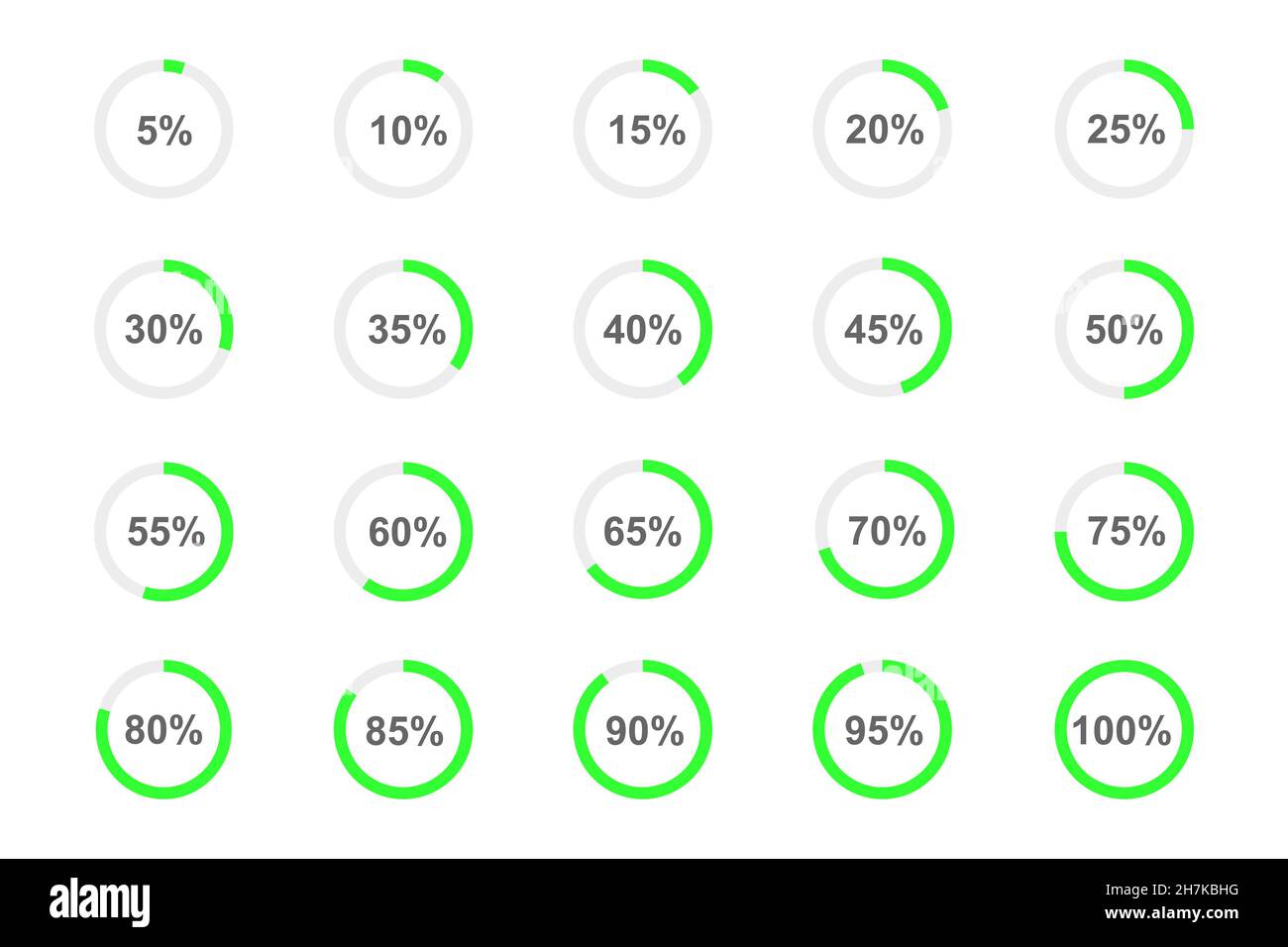 5% 10% 15% 20% 25%

30% 35% 40% 45% 50%

55% 60% 65% 70% 75%

80% 85% 90% 95% 100%

alamy

Image ID: 2H7KBHG
www.alamy.com