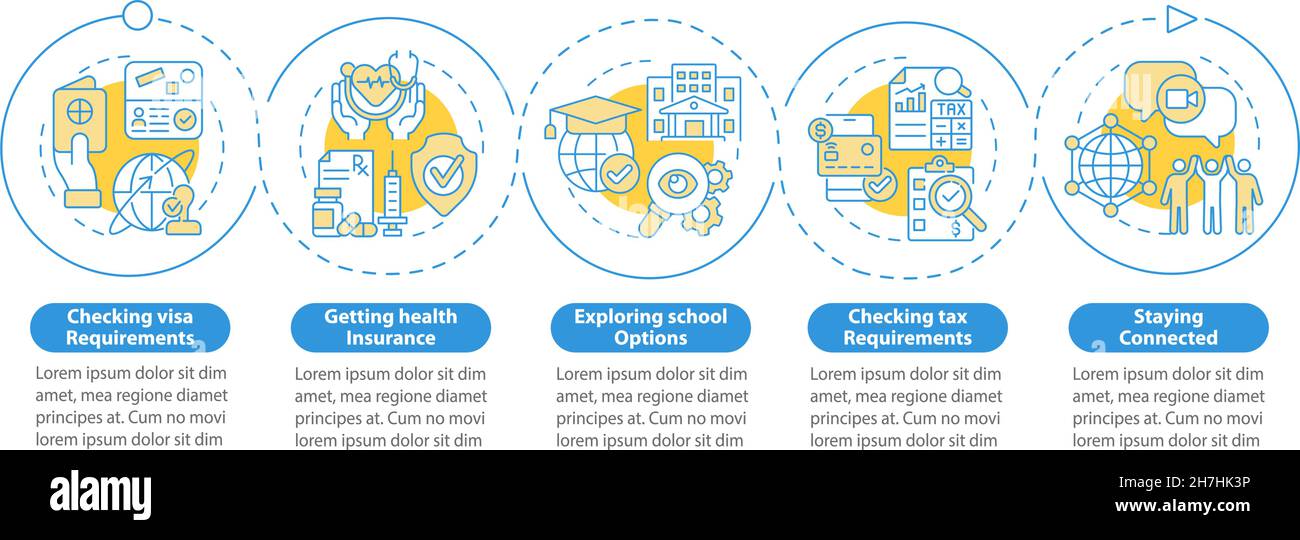 TAX

Checking visa Requirements

Lorem ipsum dolor sit dim amet, mea regione diamet principes at. Cum no movi lorem ipsum dolor sit dim

Getting health Insurance

Lorem ipsum dolor sit dim amet, mea regione diamet principes at. Cum no movi lorem ipsum dolor sit dim

Exploring school Options

Lorem ipsum dolor sit dim amet, mea regione diamet principes at. Cum no movi lorem ipsum dolor sit dim

Checking tax Requirements

Lorem ipsum dolor sit dim amet, mea regione diamet principes at. Cum no movi lorem ipsum dolor sit dim

Staying Connected

Lorem ipsum dolor sit dim amet, mea regione diamet principes at. Cum no movi lorem ipsum dolor sit dim

alamy

Image ID: 2H7HK3P
www.alamy.com