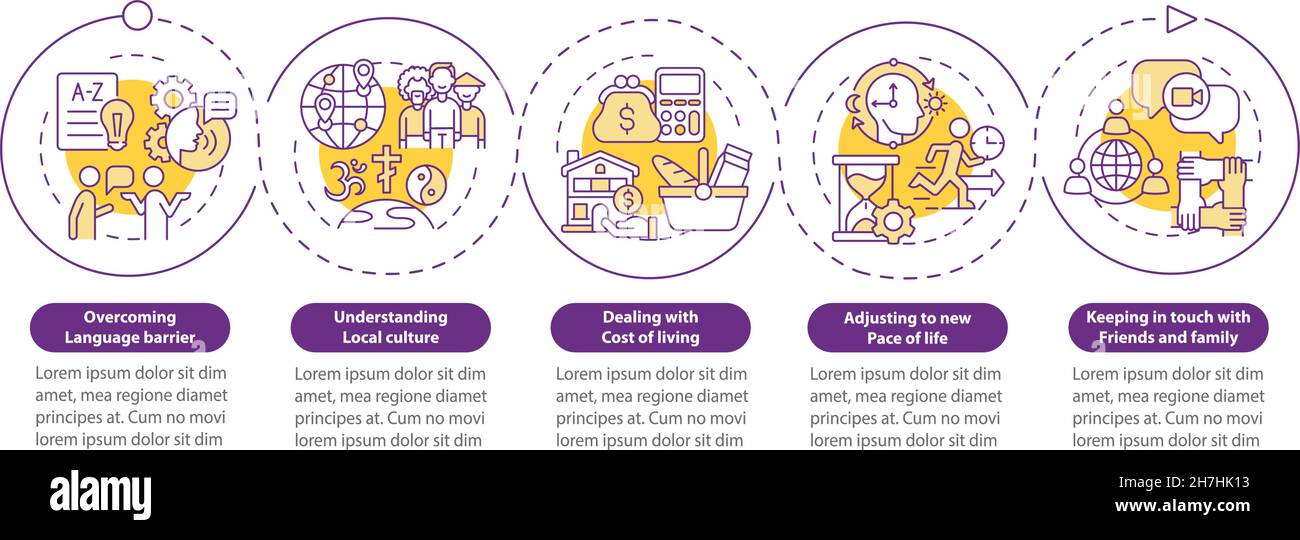 A-Z

Overcoming Language barrier

Lorem ipsum dolor sit dim amet, mea regione diamet principes at. Cum no movi lorem ipsum dolor sit dim

Understanding Local culture

Lorem ipsum dolor sit dim amet, mea regione diamet principes at. Cum no movi lorem ipsum dolor sit dim

Dealing with Cost of living

Lorem ipsum dolor sit dim amet, mea regione diamet principes at. Cum no movi lorem ipsum dolor sit dim

Adjusting to new Pace of life

Lorem ipsum dolor sit dim amet, mea regione diamet principes at. Cum no movi lorem ipsum dolor sit dim

Keeping in touch with Friends and family

Lorem ipsum dolor sit dim amet, mea regione diamet principes at. Cum no movi lorem ipsum dolor sit dim

alamy

Image ID: 2H7HK13
www.alamy.com