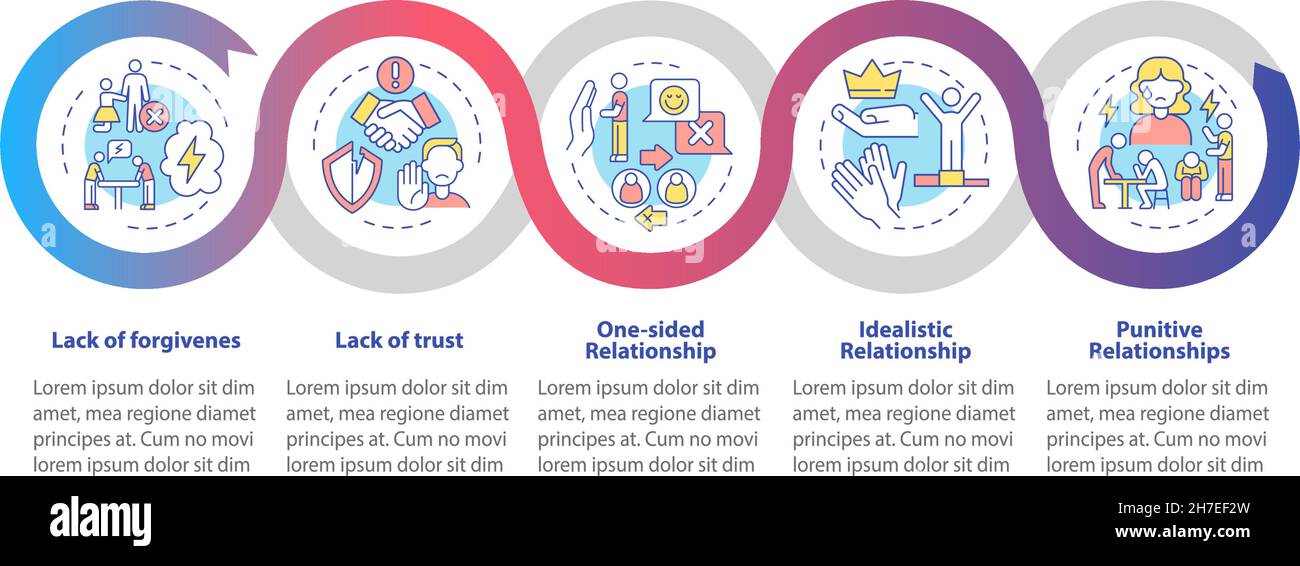 Lack of forgivenes

Lorem ipsum dolor sit dim amet, mea regione diamet principes at. Cum no movi lorem ipsum dolor sit dim

Lack of trust

Lorem ipsum dolor sit dim amet, mea regione diamet principes at. Cum no movi lorem ipsum dolor sit dim

One-sided Relationship

Lorem ipsum dolor sit dim amet, mea regione diamet principes at. Cum no movi lorem ipsum dolor sit dim

Idealistic Relationship

Lorem ipsum dolor sit dim amet, mea regione diamet principes at. Cum no movi lorem ipsum dolor sit dim

Punitive Relationships

Lorem ipsum dolor sit dim amet, mea regione diamet principes at. Cum no movi lorem ipsum dolor sit dim

alamy

Image ID: 2H7EF2W
www.alamy.com