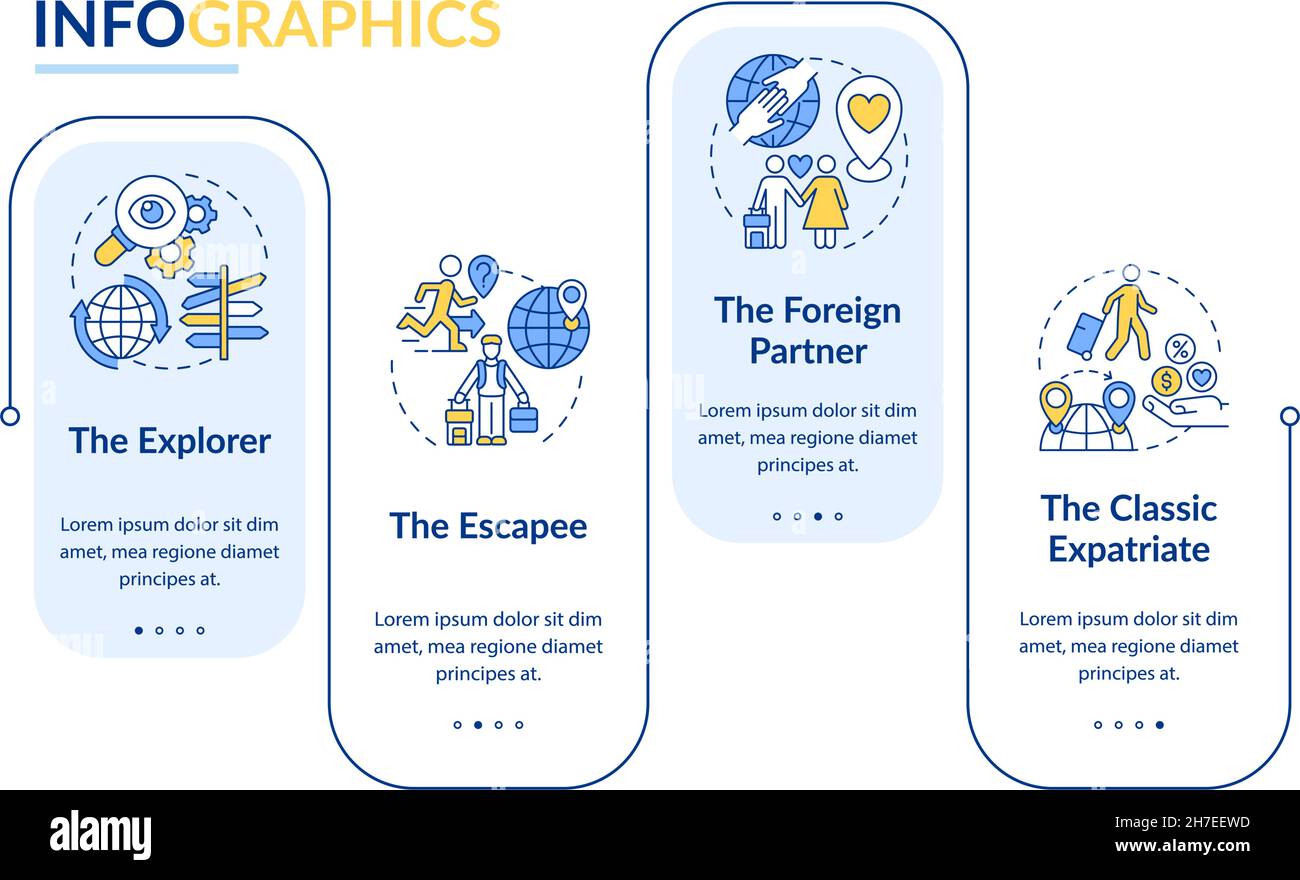 INFOGRAPHICS

The Explorer

Lorem ipsum dolor sit dim amet, mea regione diamet principes at.

The Escapee

Lorem ipsum dolor sit dim amet, mea regione diamet principes at.

The Foreign Partner

Lorem ipsum dolor sit dim amet, mea regione diamet principes at.

The Classic Expatriate

Lorem ipsum dolor sit dim amet, mea regione diamet principes at.

alamy

Image ID: 2H7EEWD
www.alamy.com