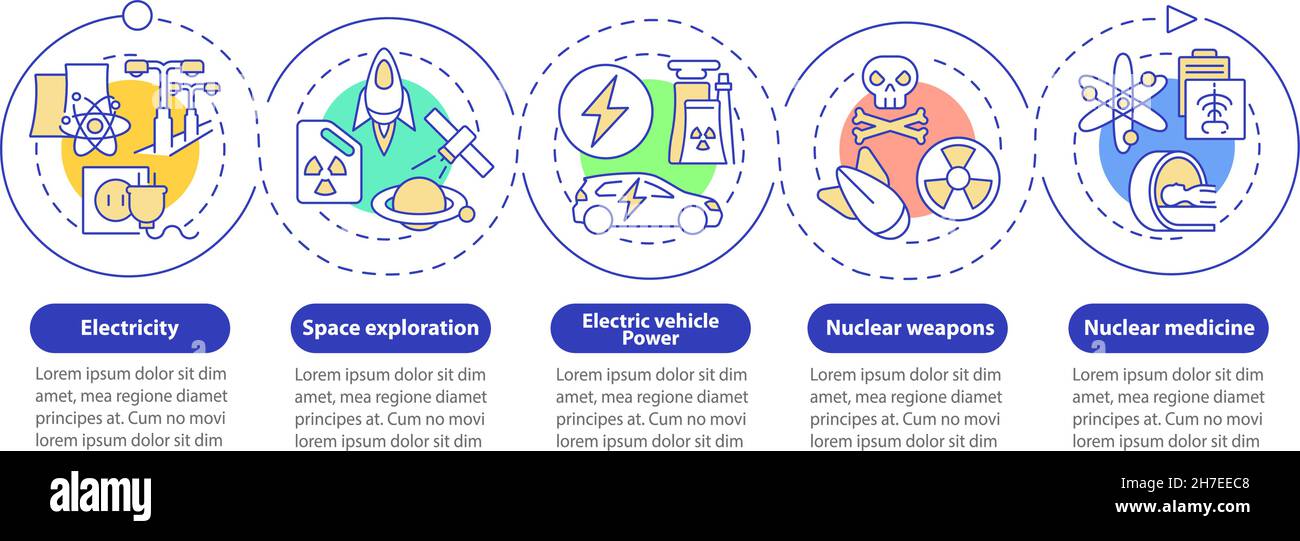 Electricity

Lorem ipsum dolor sit dim amet, mea regione diamet principes at. Cum no movi lorem ipsum dolor sit dim

Space exploration

Lorem ipsum dolor sit dim amet, mea regione diamet principes at. Cum no movi lorem ipsum dolor sit dim

Electric vehicle Power

Lorem ipsum dolor sit dim amet, mea regione diamet principes at. Cum no movi lorem ipsum dolor sit dim

Nuclear weapons

Lorem ipsum dolor sit dim amet, mea regione diamet principes at. Cum no movi lorem ipsum dolor sit dim

Nuclear medicine

Lorem ipsum dolor sit dim amet, mea regione diamet principes at. Cum no movi lorem ipsum dolor sit dim

alamy

Image ID: 2H7EEC8
www.alamy.com