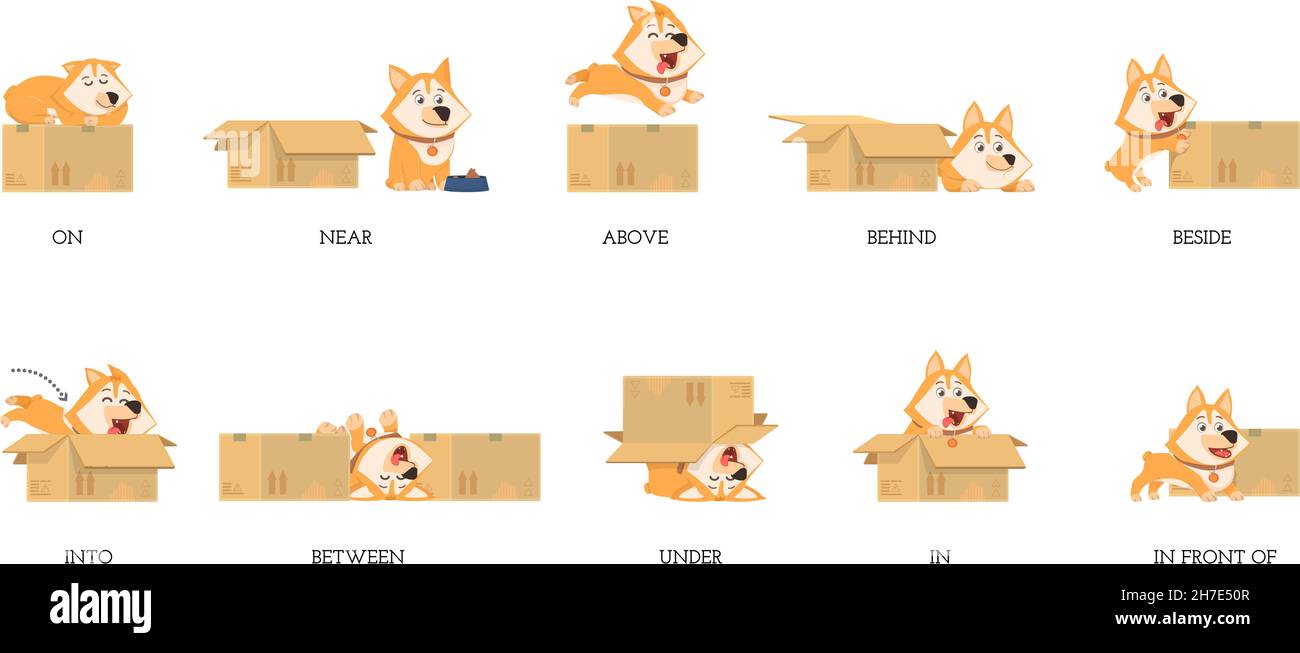 ON

NEAR

ABOVE

BEHIND

BESIDE

INTO

BETWEEN

UNDER

IN

IN FRONT OF

alamy

Image ID: 2H7E50R
www.alamy.com