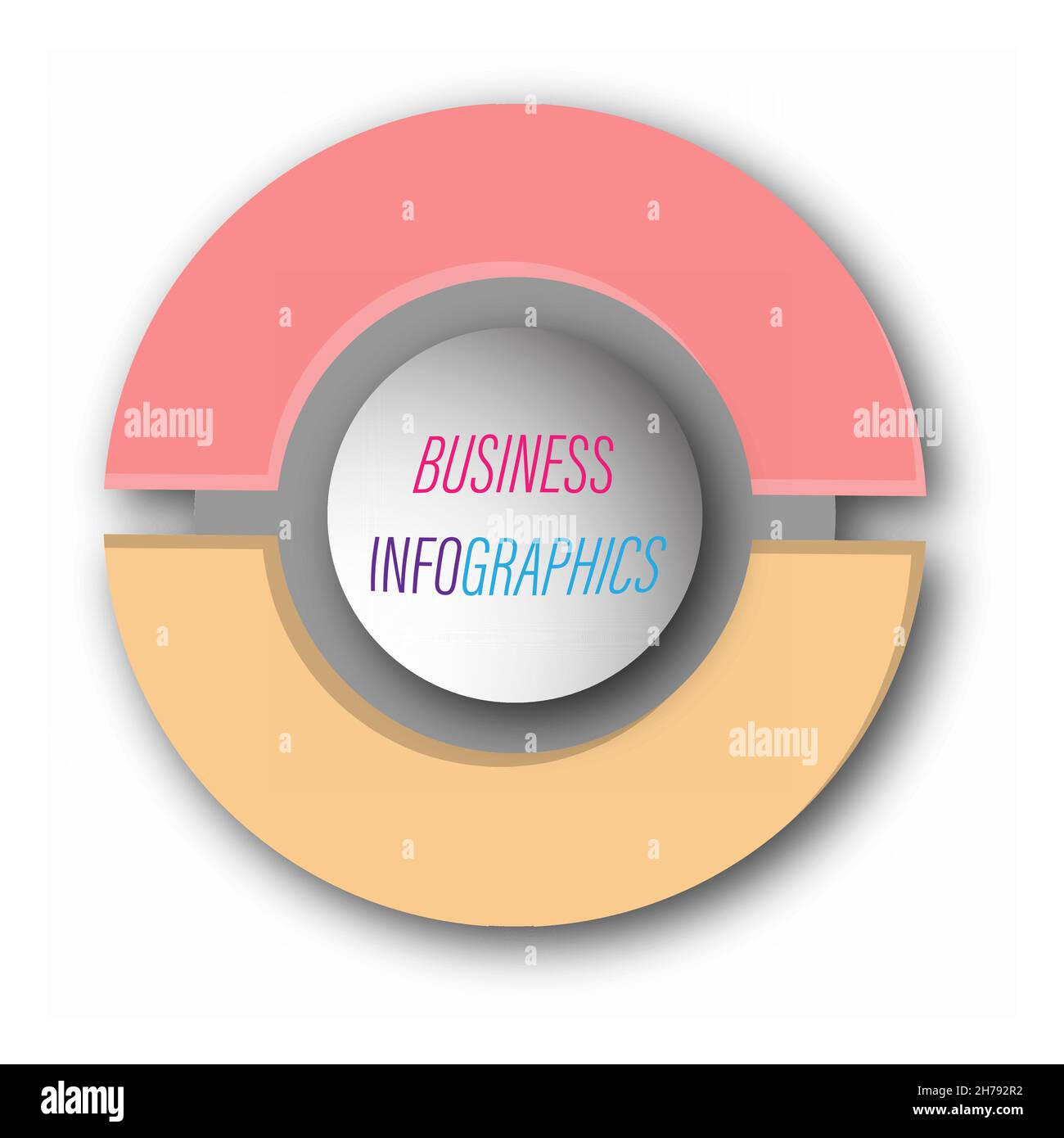 alamy

alamy

BUSINESS

alamy

INFOGRAPHICS

alamy

alamy

Image ID: 2H792R2
www.alamy.com