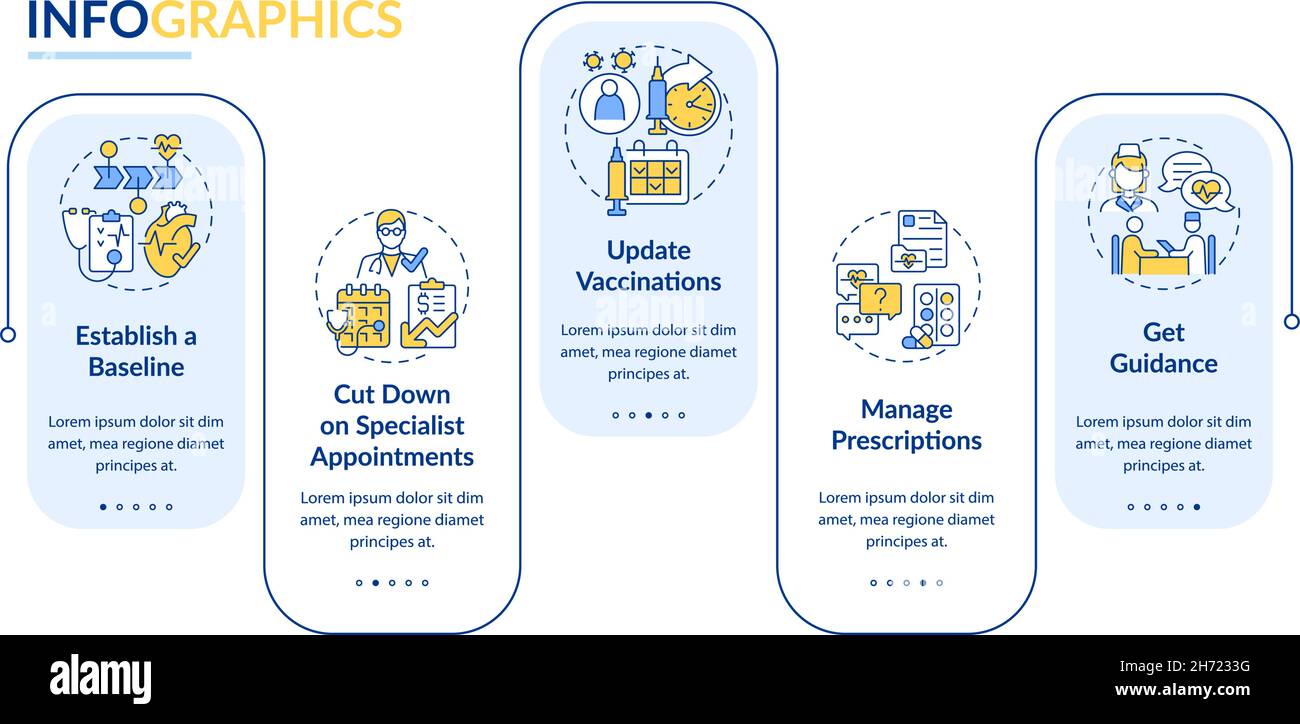 INFOGRAPHICS

Establish a Baseline

Lorem ipsum dolor sit dim amet, mea regione diamet principes at.

Cut Down on Specialist Appointments

Lorem ipsum dolor sit dim amet, mea regione diamet principes at.

Update Vaccinations

Lorem ipsum dolor sit dim amet, mea regione diamet principes at.

Manage Prescriptions

Lorem ipsum dolor sit dim amet, mea regione diamet principes at.

Get Guidance

Lorem ipsum dolor sit dim amet, mea regione diamet principes at.

alamy

Image ID: 2H7233G
www.alamy.com