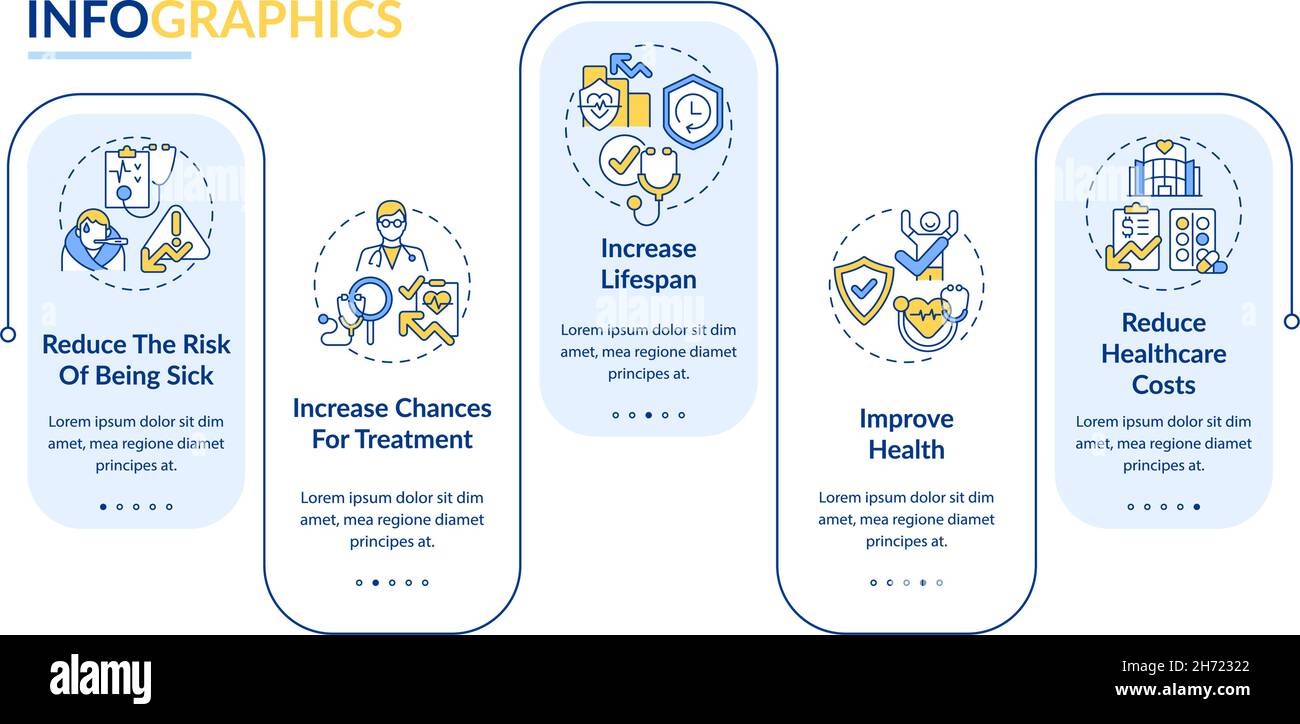 INFOGRAPHICS

Reduce The Risk Of Being Sick

Lorem ipsum dolor sit dim amet, mea regione diamet principes at.

Increase Chances For Treatment

Lorem ipsum dolor sit dim amet, mea regione diamet principes at.

Increase Lifespan

Lorem ipsum dolor sit dim amet, mea regione diamet principes at.

Improve Health

Lorem ipsum dolor sit dim amet, mea regione diamet principes at.

Reduce Healthcare Costs

Lorem ipsum dolor sit dim amet, mea regione diamet principes at.

alamy

Image ID: 2H72322
www.alamy.com