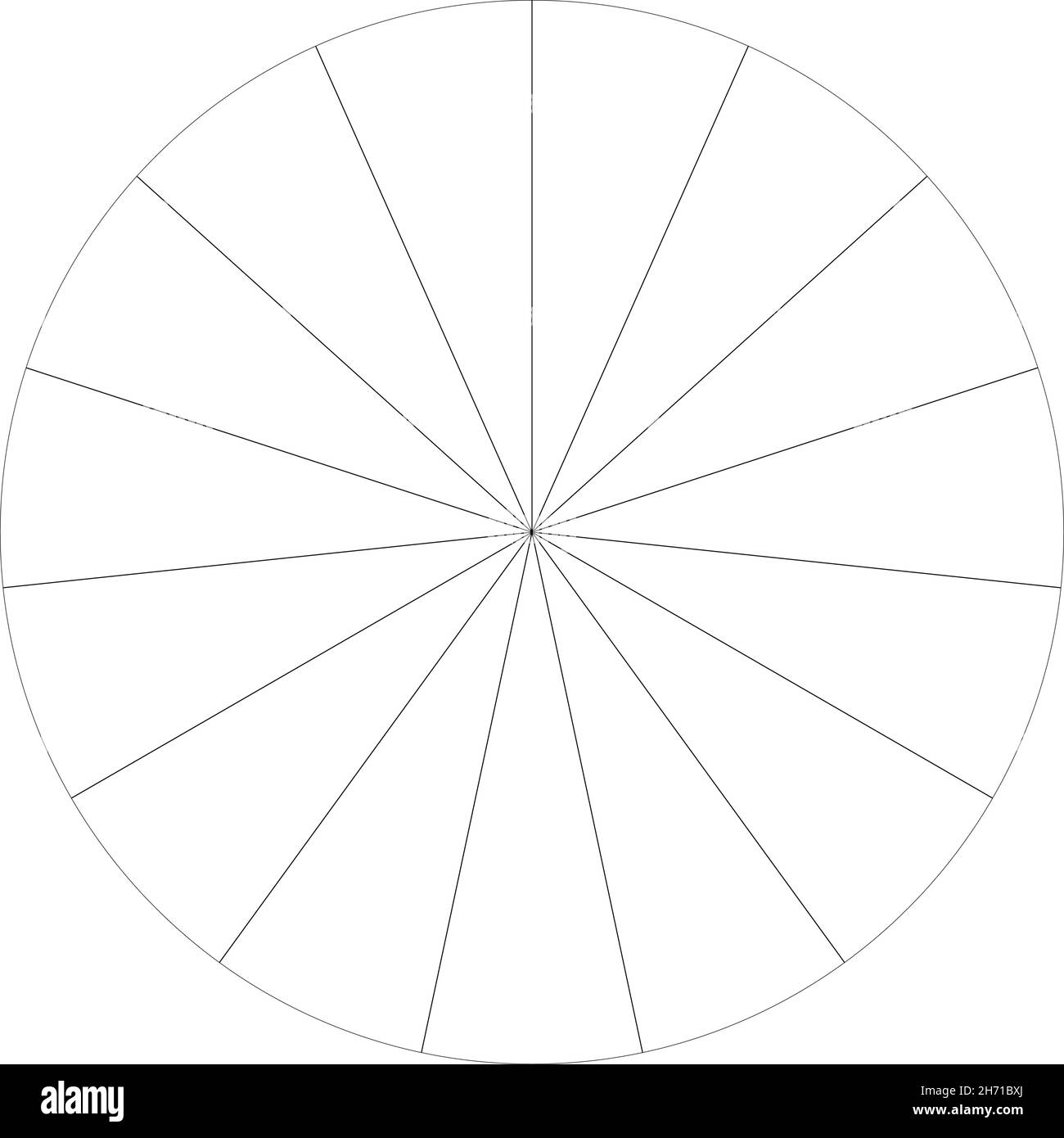 alamy

Image ID: 2H71BXJ
www.alamy.com