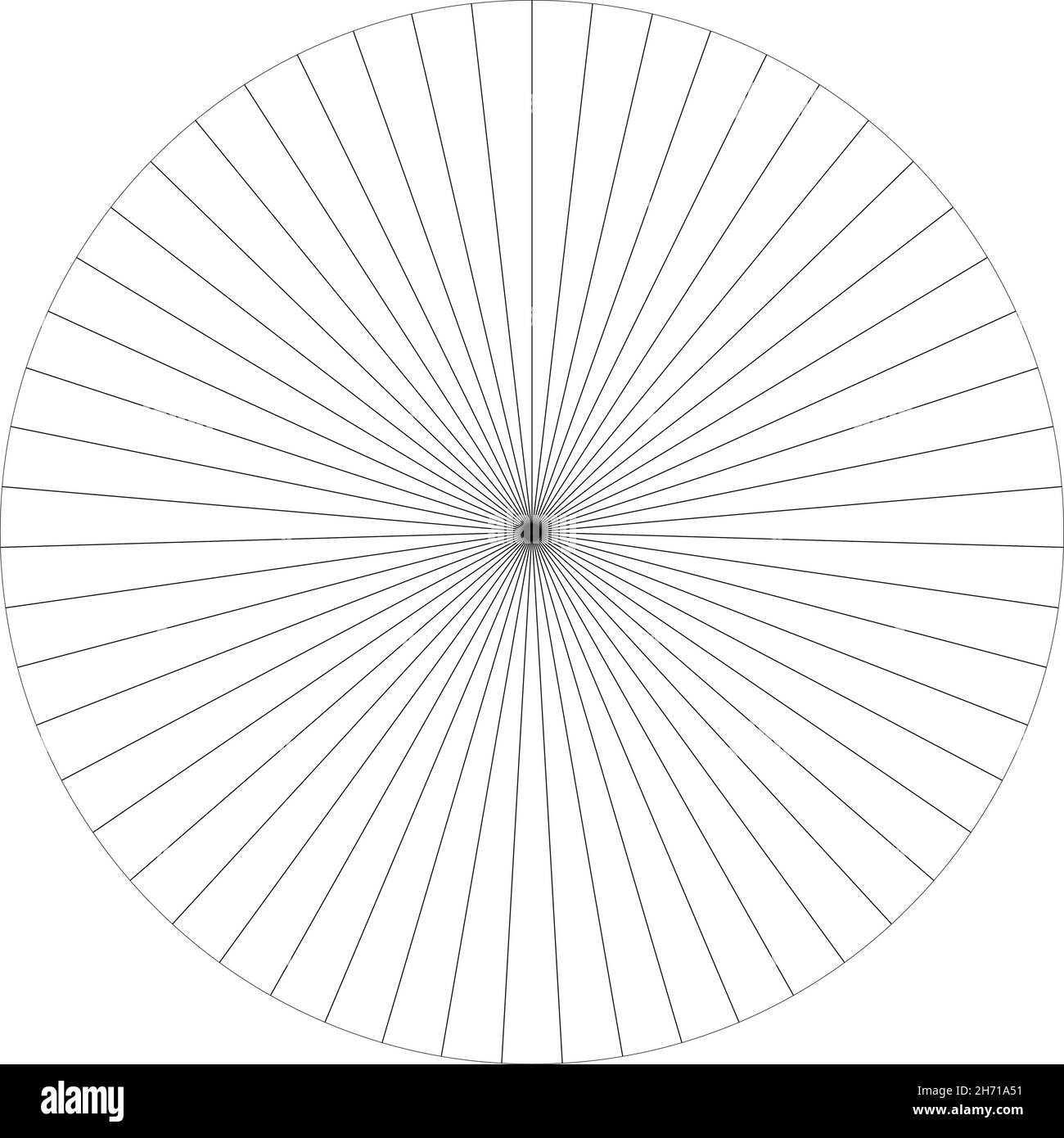 alamy

Image ID: 2H71A51
www.alamy.com