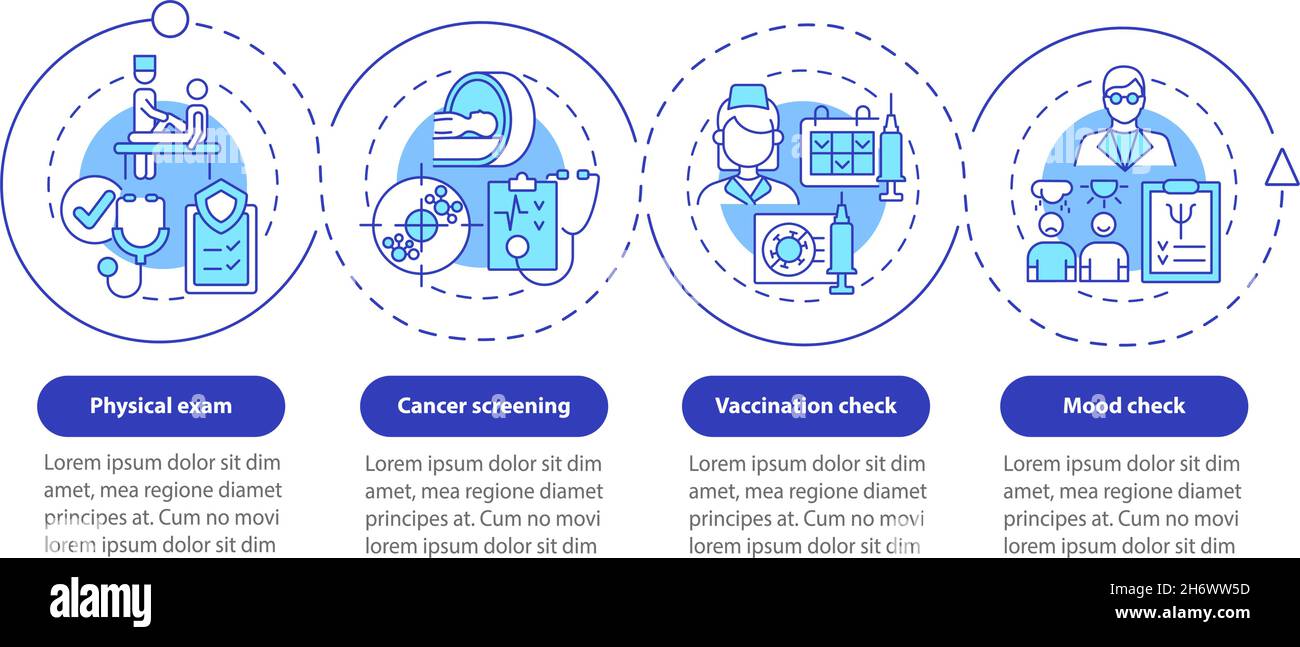 Physical exam

Lorem ipsum dolor sit dim amet, mea regione diamet principes at. Cum no movi lorem ipsum dolor sit dim

Cancer screening

Lorem ipsum dolor sit dim amet, mea regione diamet principes at. Cum no movi lorem ipsum dolor sit dim

Vaccination check

Lorem ipsum dolor sit dim amet, mea regione diamet principes at. Cum no movi lorem ipsum dolor sit dim

Mood check

Lorem ipsum dolor sit dim amet, mea regione diamet principes at. Cum no movi lorem ipsum dolor sit dim

alamy

Image ID: 2H6WW5D
www.alamy.com