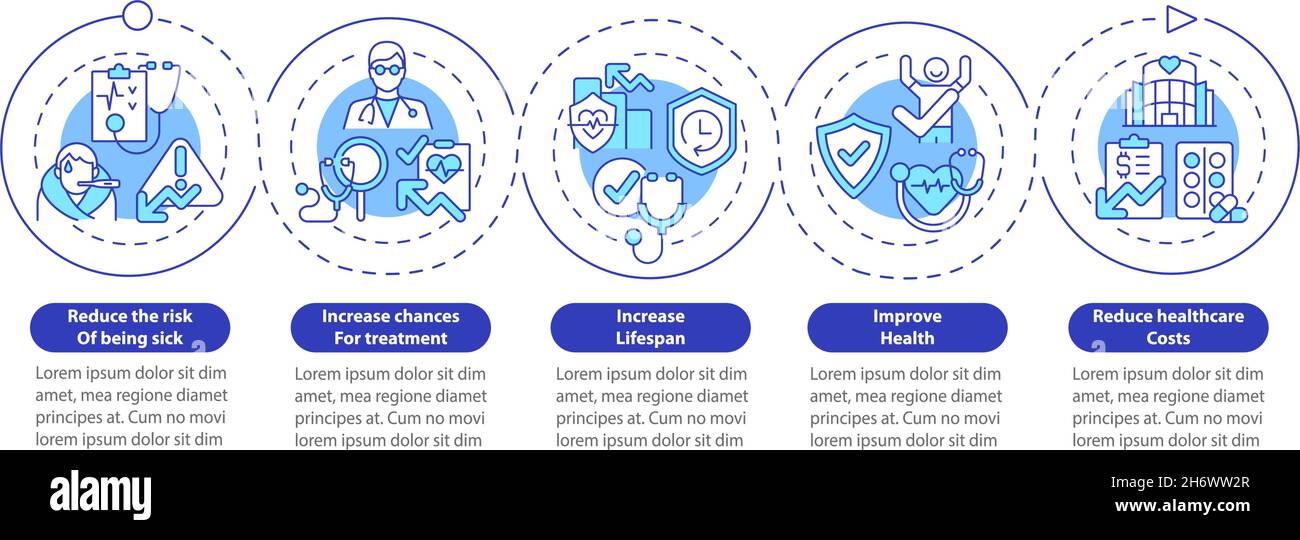 Reduce the risk Of being sick

Lorem ipsum dolor sit dim amet, mea regione diamet principes at. Cum no movi lorem ipsum dolor sit dim

Increase chances For treatment

Lorem ipsum dolor sit dim amet, mea regione diamet principes at. Cum no movi lorem ipsum dolor sit dim

Increase Lifespan

Lorem ipsum dolor sit dim amet, mea regione diamet principes at. Cum no movi lorem ipsum dolor sit dim

Improve Health

Lorem ipsum dolor sit dim amet, mea regione diamet principes at. Cum no movi lorem ipsum dolor sit dim

Reduce healthcare Costs

Lorem ipsum dolor sit dim amet, mea regione diamet principes at. Cum no movi lorem ipsum dolor sit dim

alamy

Image ID: 2H6WW2R
www.alamy.com