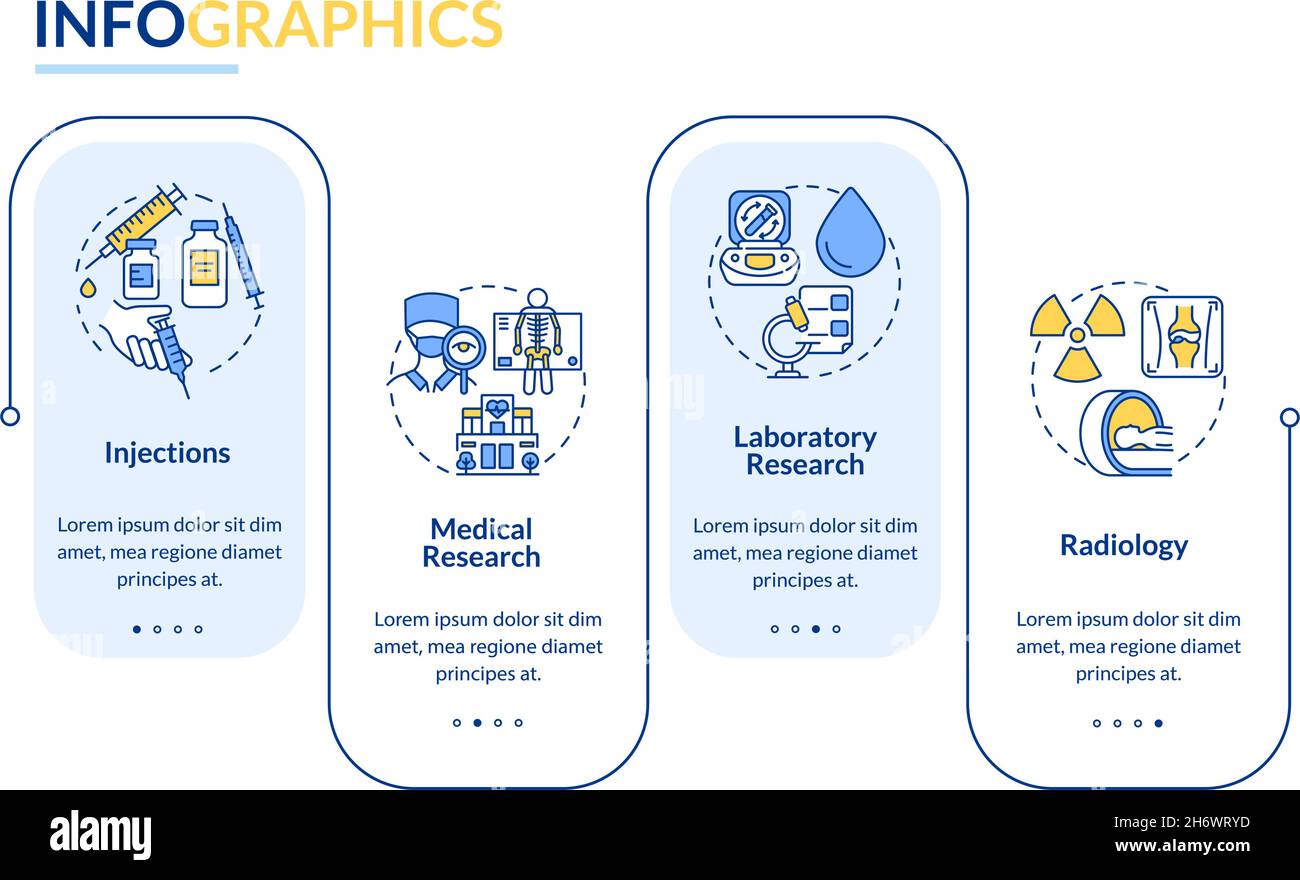 INFOGRAPHICS

Injections

Lorem ipsum dolor sit dim amet, mea regione diamet principes at.

Medical Research

Lorem ipsum dolor sit dim amet, mea regione diamet principes at.

Laboratory Research

Lorem ipsum dolor sit dim amet, mea regione diamet principes at.

Radiology

Lorem ipsum dolor sit dim amet, mea regione diamet principes at.

alamy

Image ID: 2H6WRYD
www.alamy.com