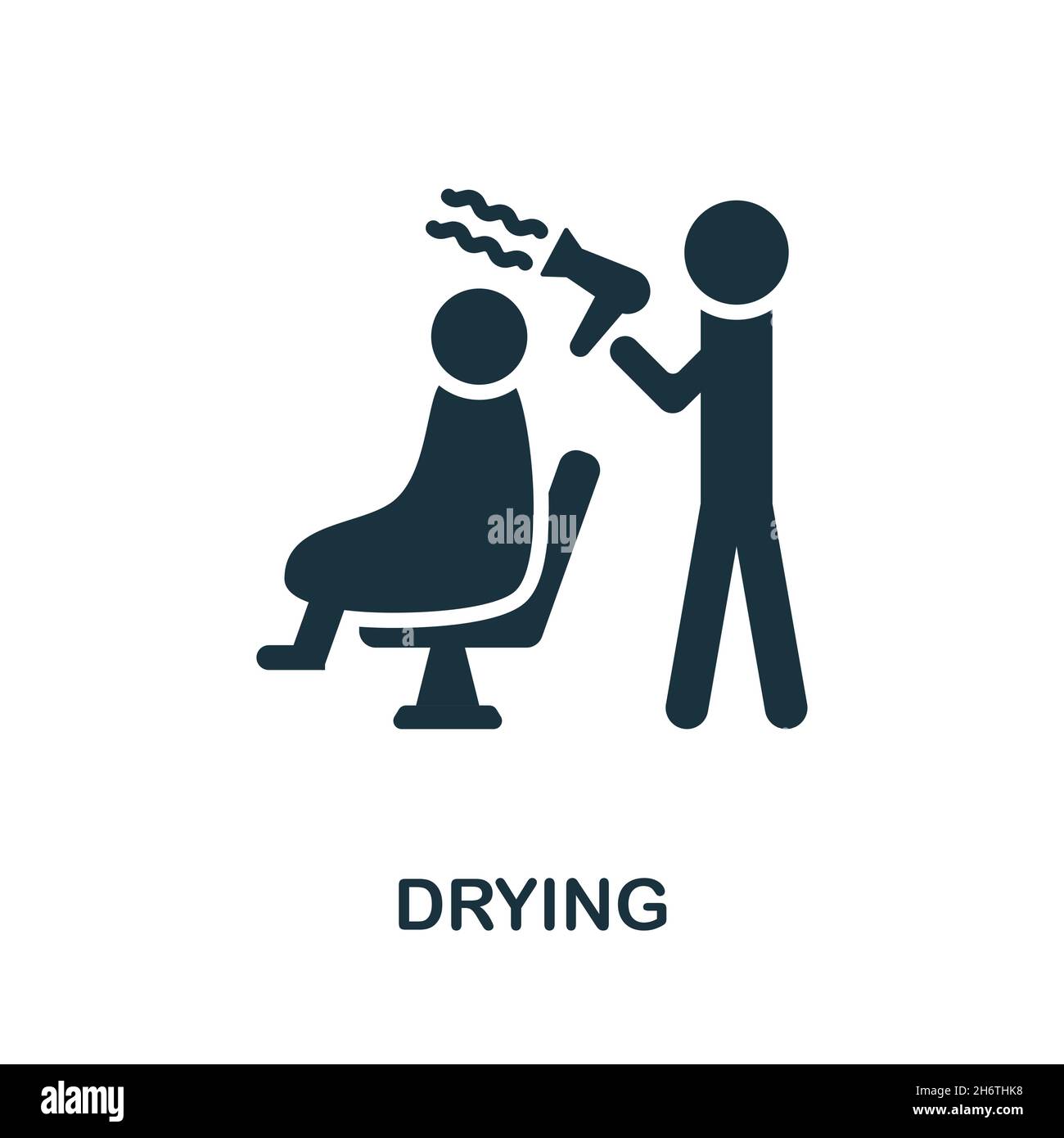 alamy

DRYING

alamy

Image ID: 2H6THK8
www.alamy.com