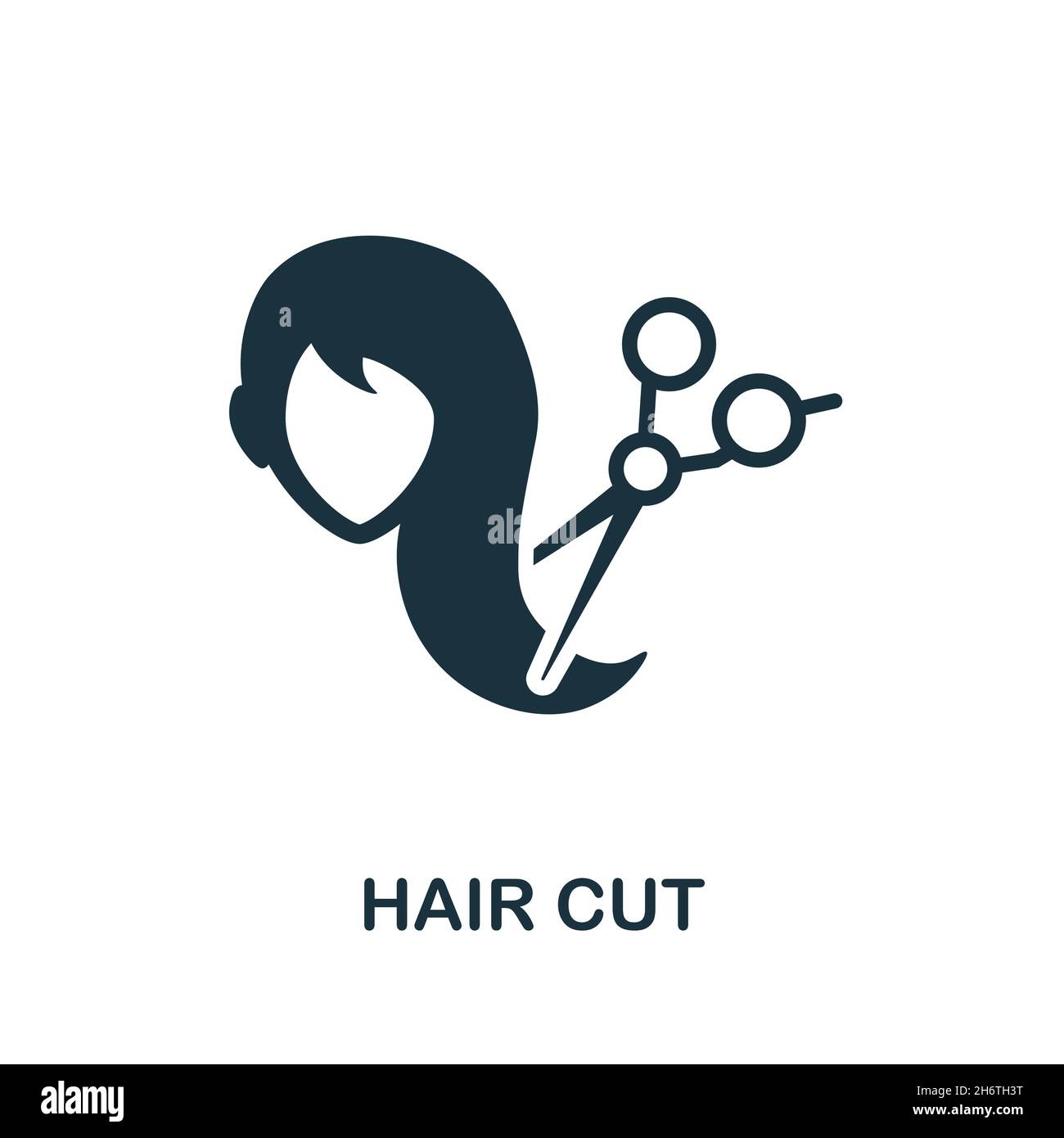 a

alamy

HAIR CUT

alamy

Image ID: 2H6TH3T
www.alamy.com