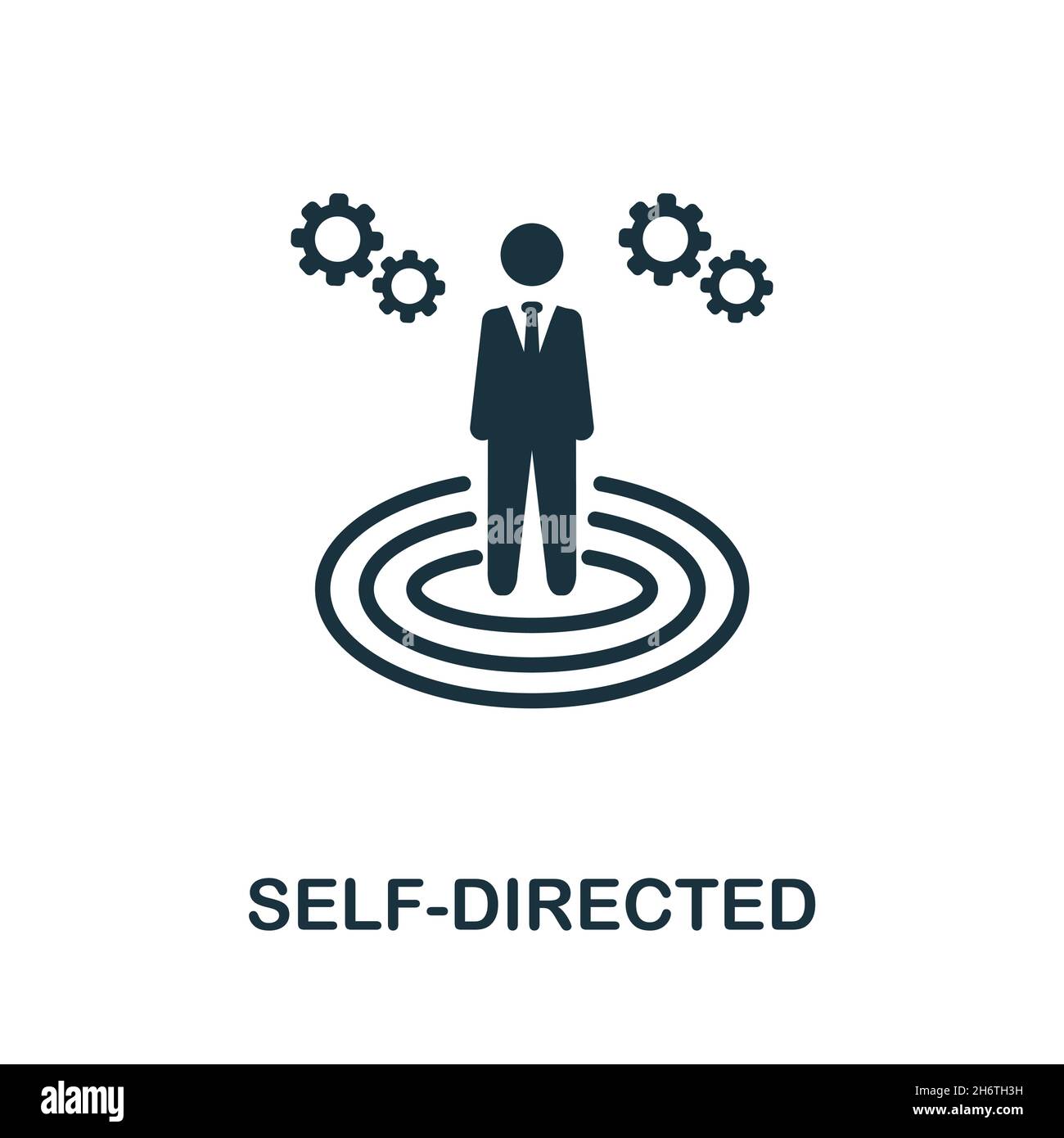 alamy

SELF-DIRECTED

alamy

Image ID: 2H6TH3H
www.alamy.com