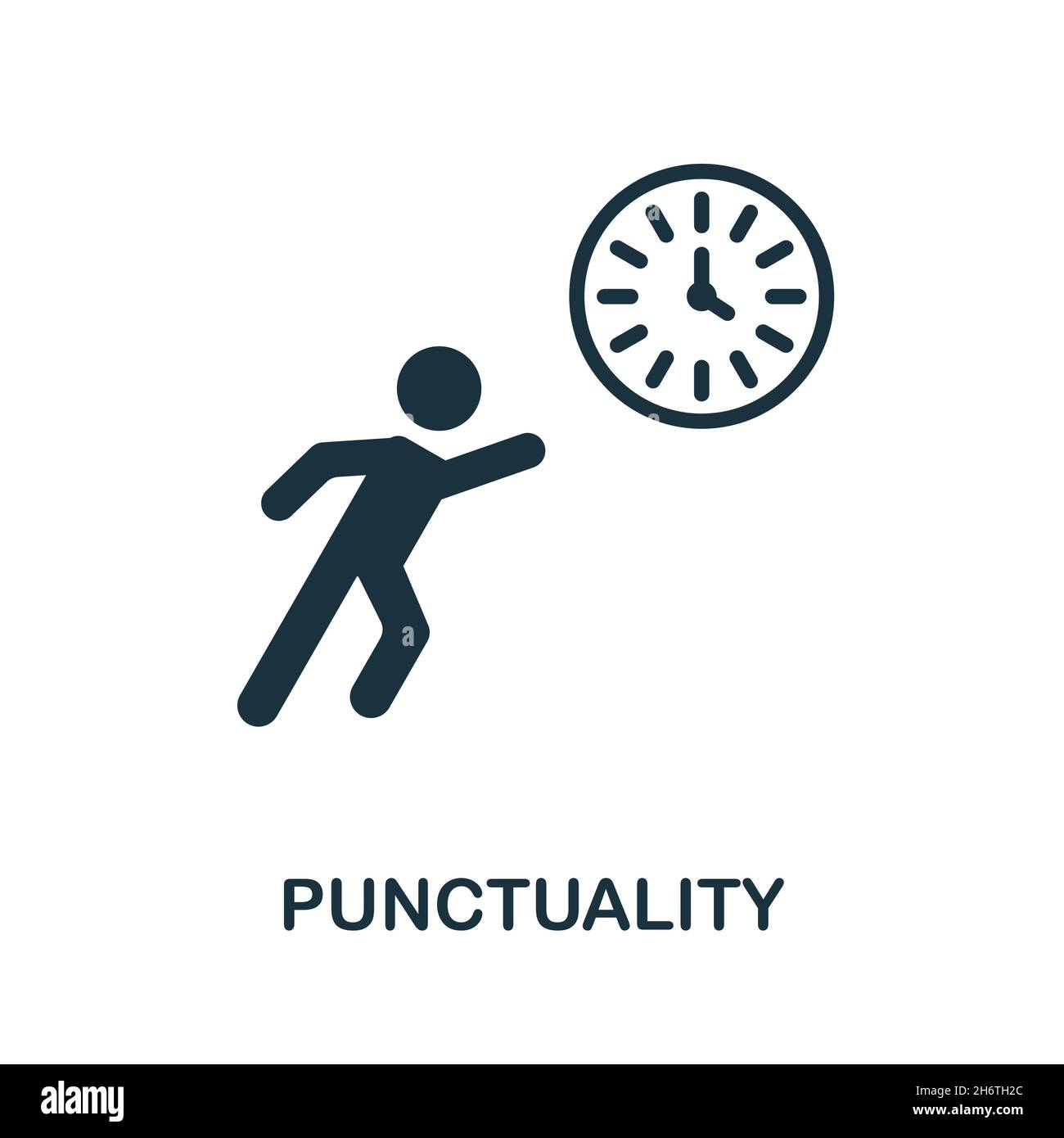 PUNCTUALITY

alamy

Image ID: 2H6TH2C
www.alamy.com