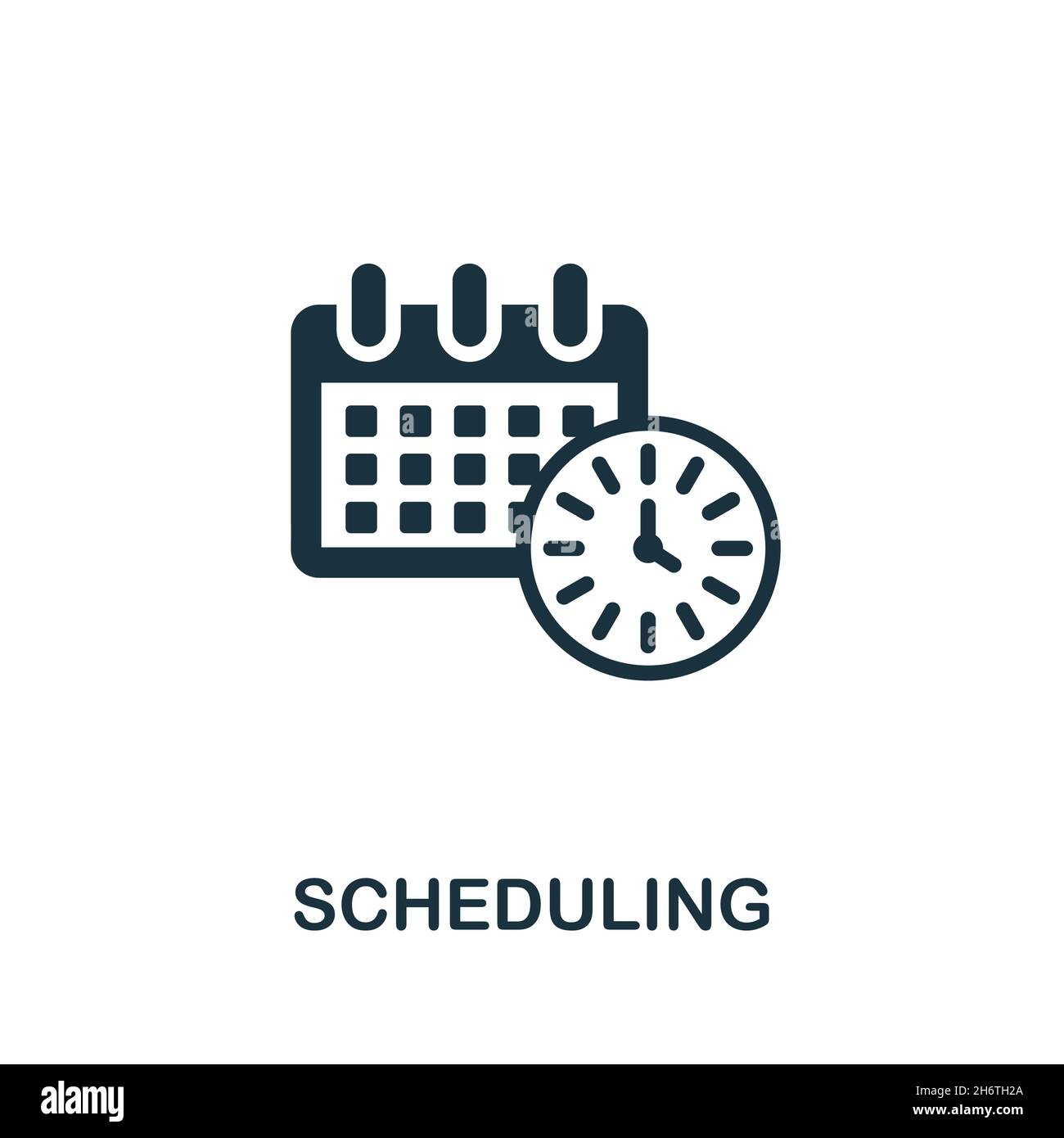 SCHEDULING

alamy

Image ID: 2H6TH2A
www.alamy.com